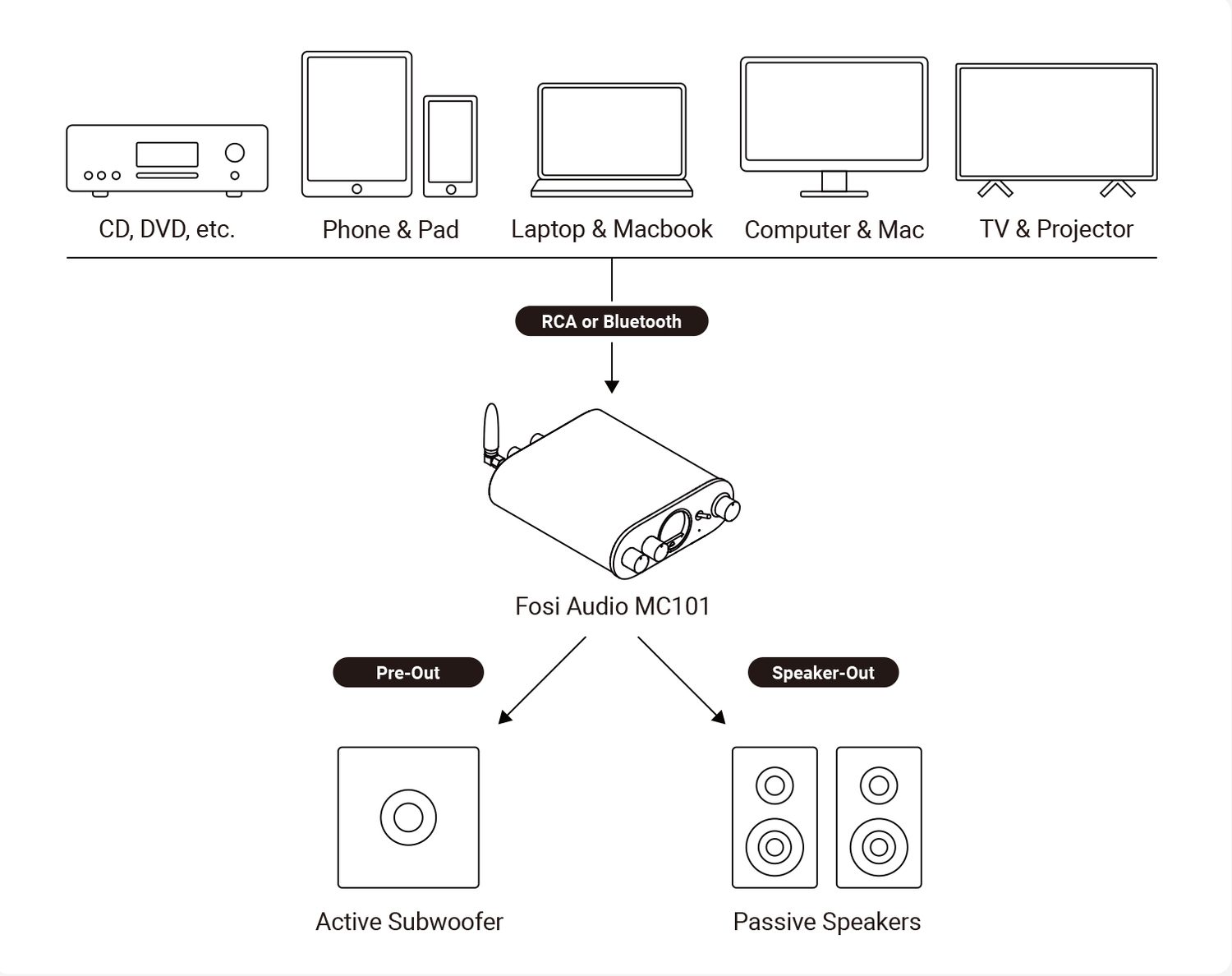 CD, DVD, etc.
Phone & Pad
Laptop & Macbook
Computer & Mac
TV & Projector

RCA or Bluetooth

Fosi Audio MC101

Pre-Out
Speaker-Out

Active Subwoofer
Passive Speakers