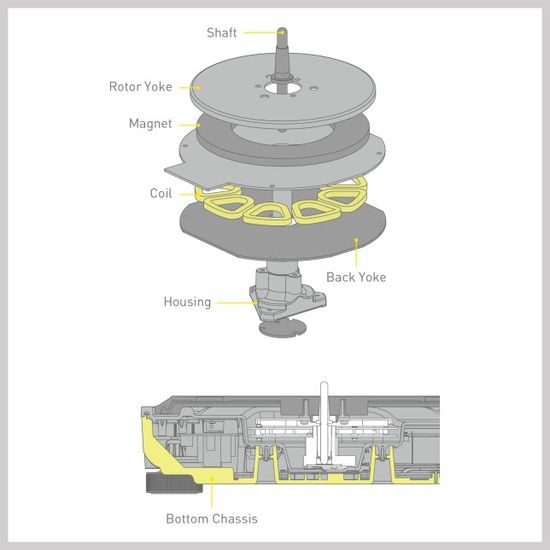 Shaft
Rotor Yoke
Magnet
Coil
Back Yoke
Housing
Bottom Chassis