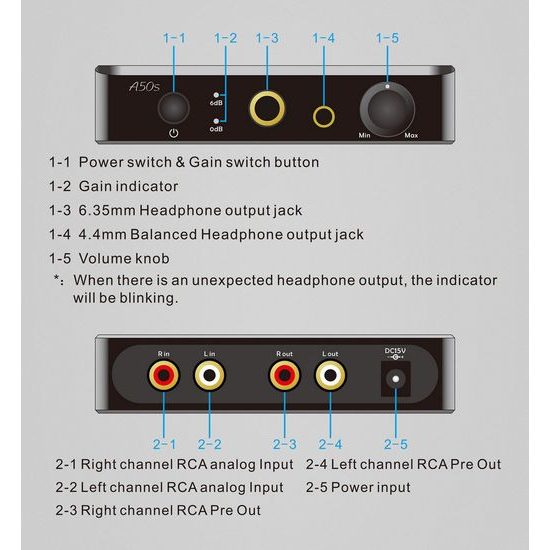 1-1 1-2 1-3 1-4 1-5

A50s

6dB

0dB

Min Max

1-1 Power switch & Gain switch button

1-2 Gain indicator

1-3 6.35mm Headphone output jack

1-4 4.4mm Balanced Headphone output jack

1-5 Volume knob

*: When there is an unexpected headphone output, the indicator will be blinking.

R in L in R out L out DC15V

2-1 2-2 2-3 2-4 2-5

2-1 Right channel RCA analog Input

2-2 Left channel RCA analog Input

2-3 Right channel RCA Pre Out

2-4 Left channel RCA Pre Out

2-5 Power input