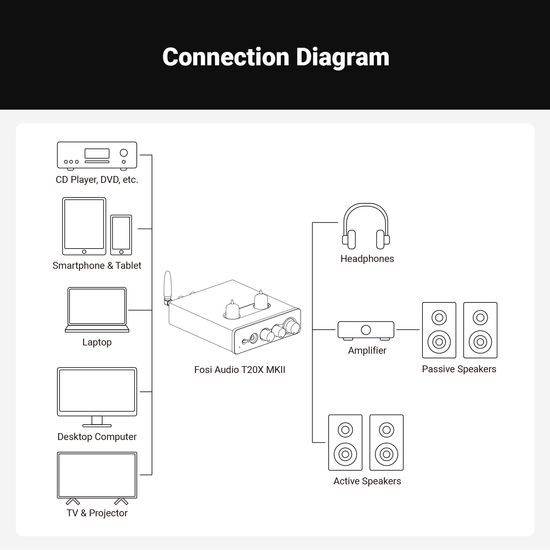 Connection Diagram

CD Player, DVD, etc.

Smartphone & Tablet

Laptop

Desktop Computer

TV & Projector

Fosi Audio T20X MKII

Headphones

Amplifier

Passive Speakers

Active Speakers