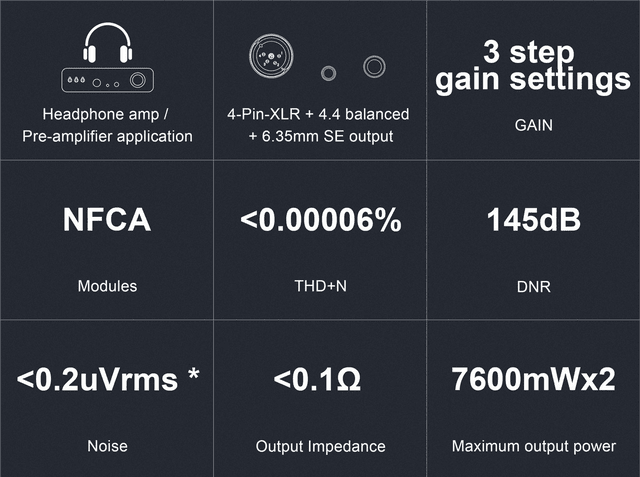 Headphone amp / Pre-amplifier application

4-Pin-XLR + 4.4 balanced + 6.35mm SE output

3 step gain settings

GAIN

NFCA

Modules

<0.00006%

THD+N

145dB

DNR

<0.2uVrms *

Noise

<0.1Ω

Output Impedance

7600mWx2

Maximum output power