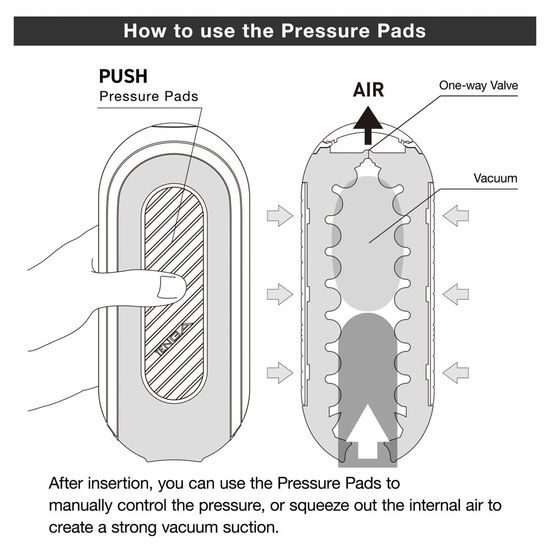 How to use the Pressure Pads

PUSH
Pressure Pads

TENGA

AIR

One-way Valve

Vacuum

After insertion, you can use the Pressure Pads to manually control the pressure, or squeeze out the internal air to create a strong vacuum suction.