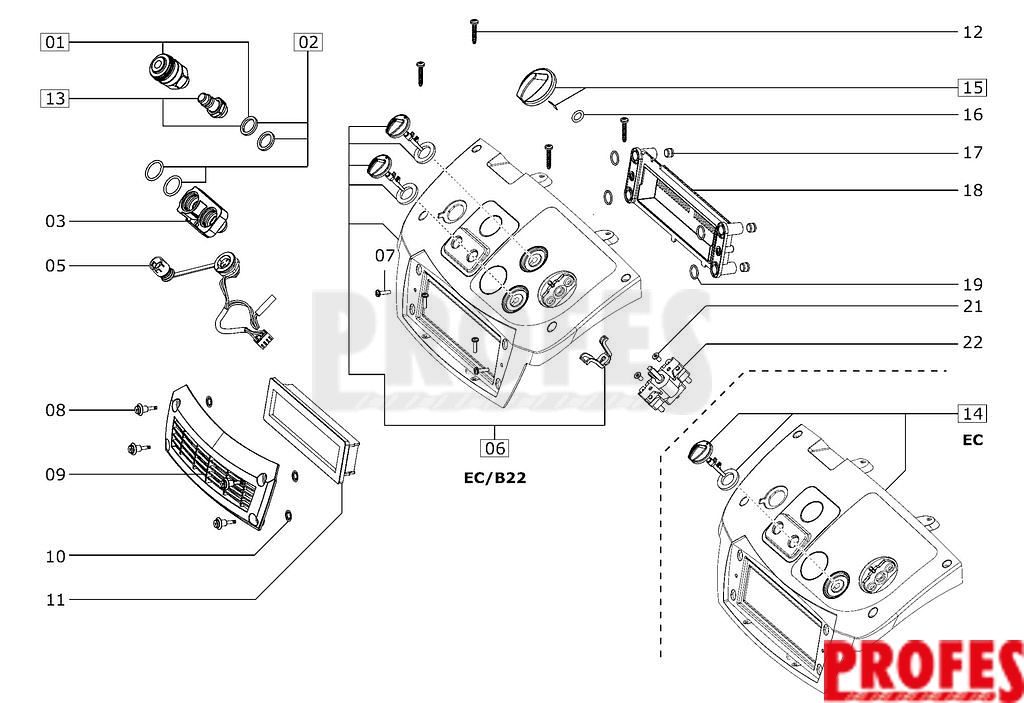 01
02
13
03
05
07
08
09
10
11
06
EC/B22
12
15
16
17
18
19
21
22
14
EC
PROFES
PROFES