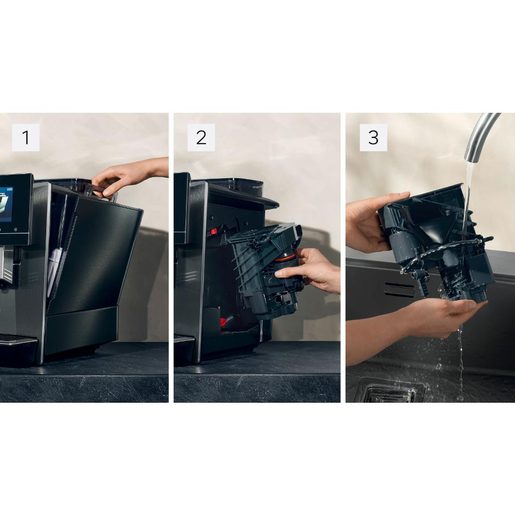 1

2

3