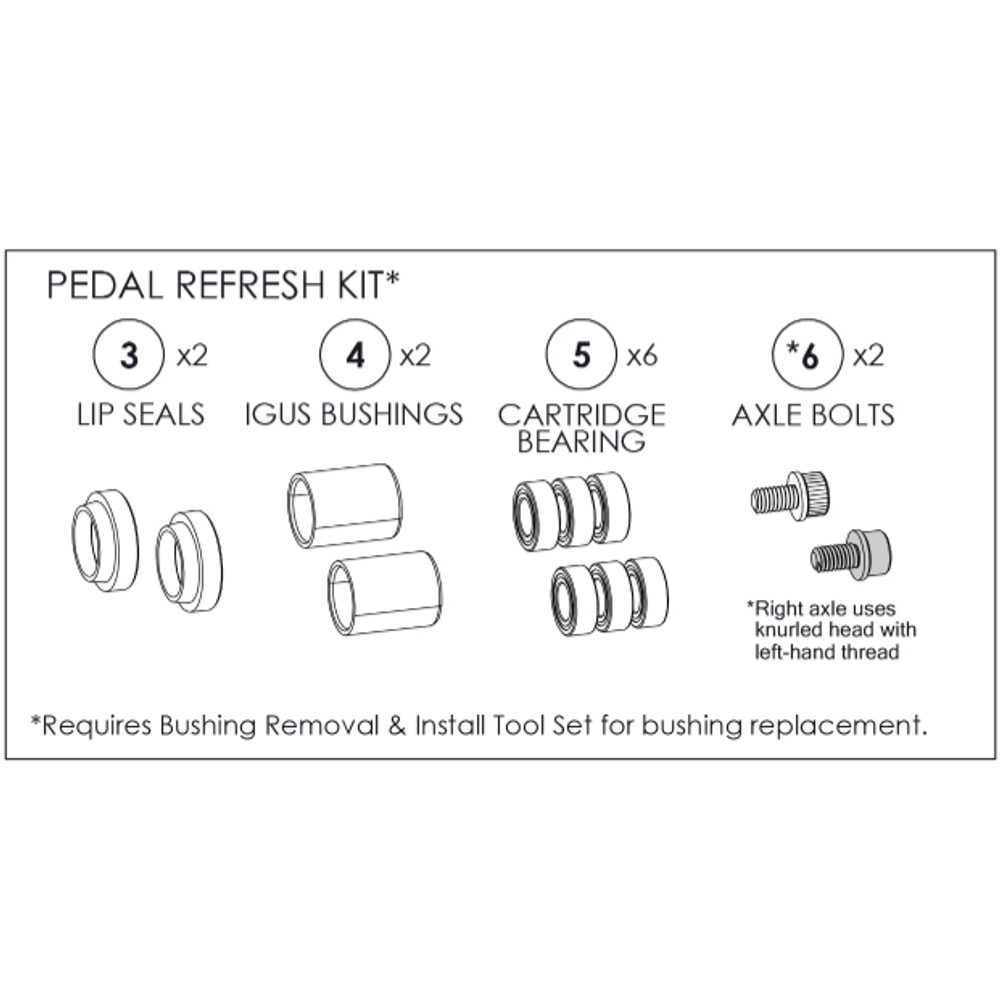 PEDAL REFRESH KIT*

3 x2
LIP SEALS

4 x2
IGUS BUSHINGS

5 x6
CARTRIDGE BEARING

*6 x2
AXLE BOLTS

*Right axle uses knurled head with left-hand thread

*Requires Bushing Removal & Install Tool Set for bushing replacement.