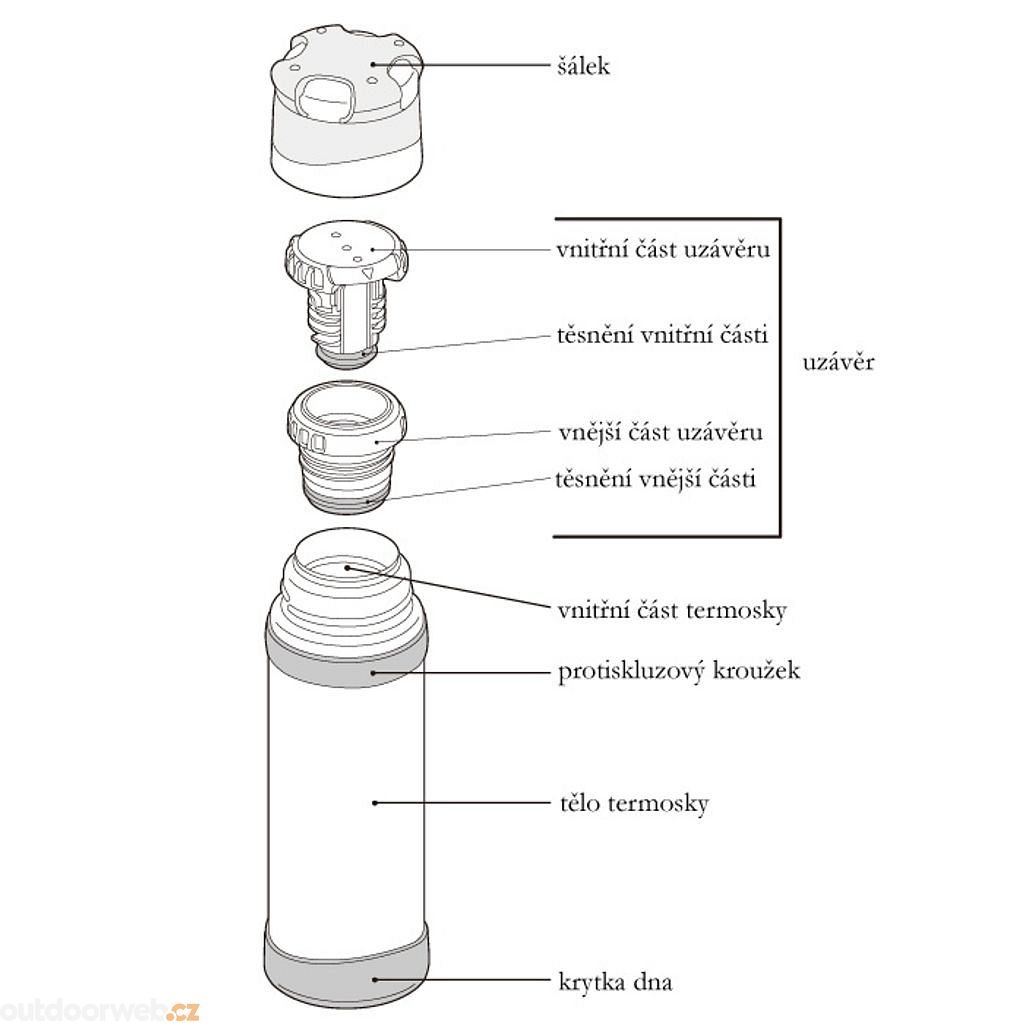 šálek

vnitřní část uzávěru

těsnění vnitřní části

uzávěr

vnější část uzávěru

těsnění vnější části

vnitřní část termosky

protiskluzový kroužek

tělo termosky

krytka dna

outdoorweb.cz