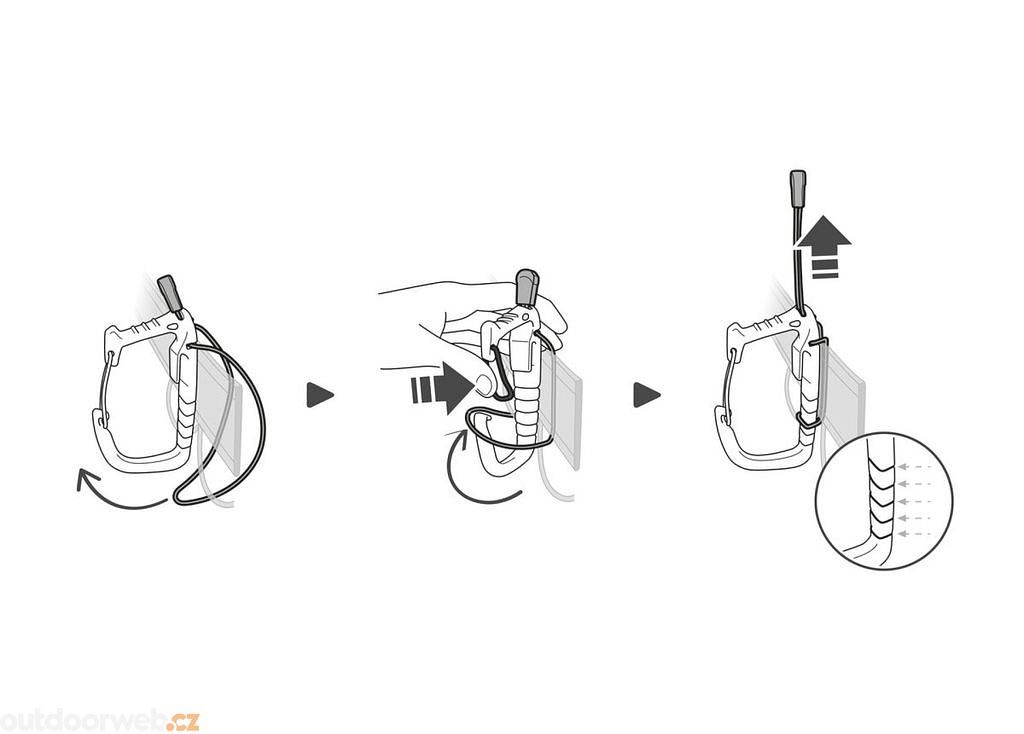 outdoorweb.cz