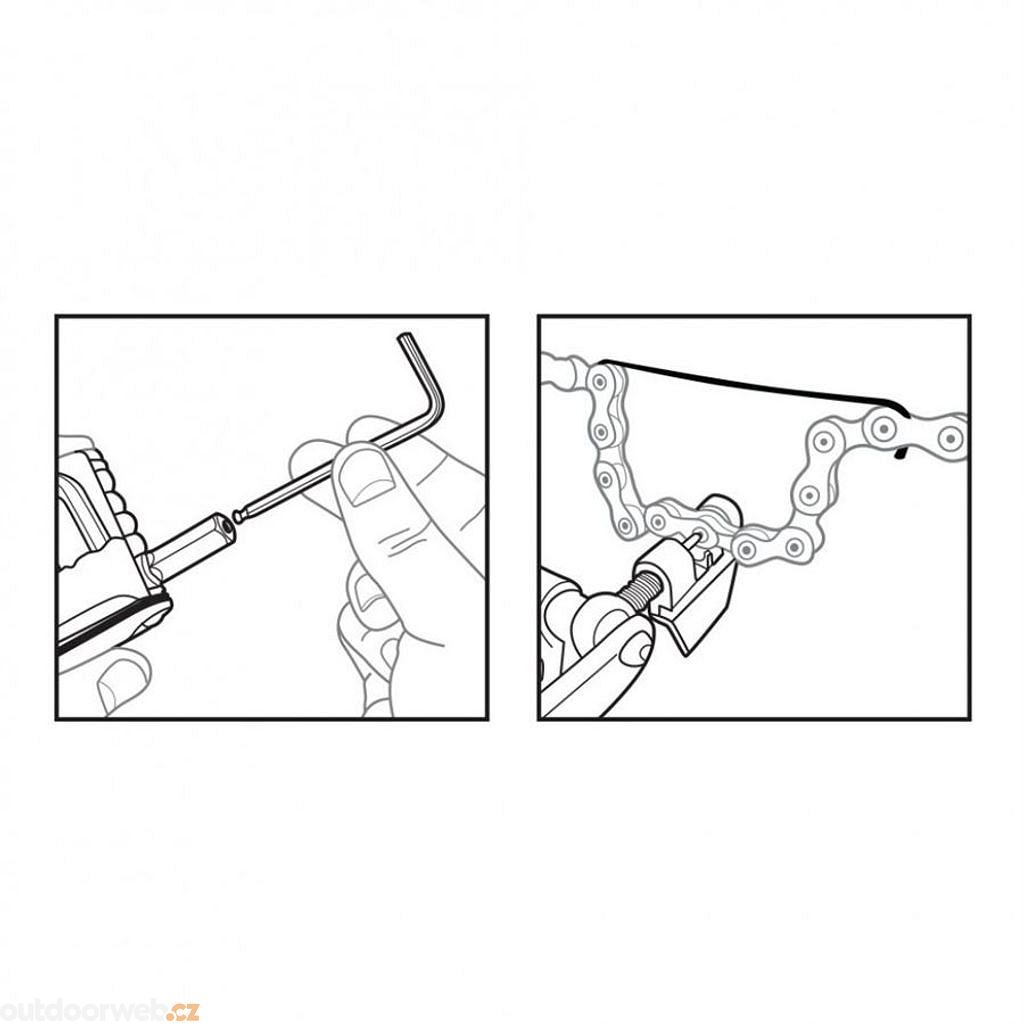 outdoorweb.cz