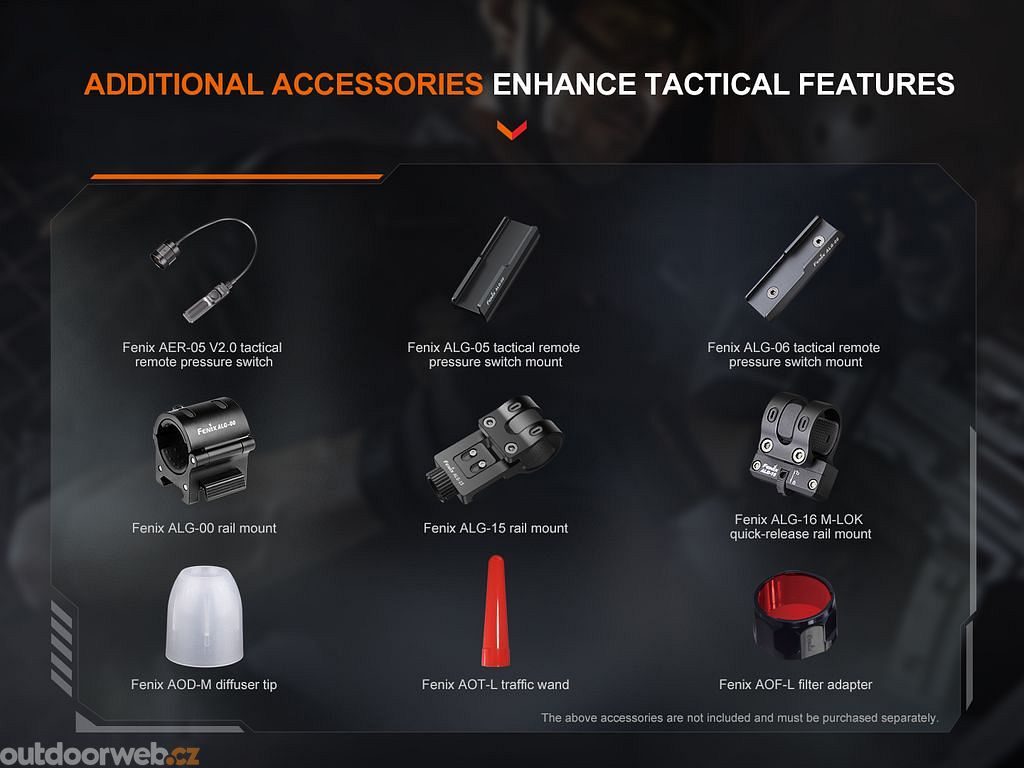 ADDITIONAL ACCESSORIES ENHANCE TACTICAL FEATURES

Fenix AER-05 V2.0 tactical remote pressure switch

Fenix ALG-05 tactical remote pressure switch mount

Fenix ALG-06 tactical remote pressure switch mount

Fenix ALG-00

Fenix ALG-00 rail mount

Fenix ALG-15 rail mount

Fenix ALG-16 M-LOK quick-release rail mount

Fenix AOD-M diffuser tip

Fenix AOT-L traffic wand

Fenix AOF-L filter adapter

The above accessories are not included and must be purchased separately.

outdoorweb.cz