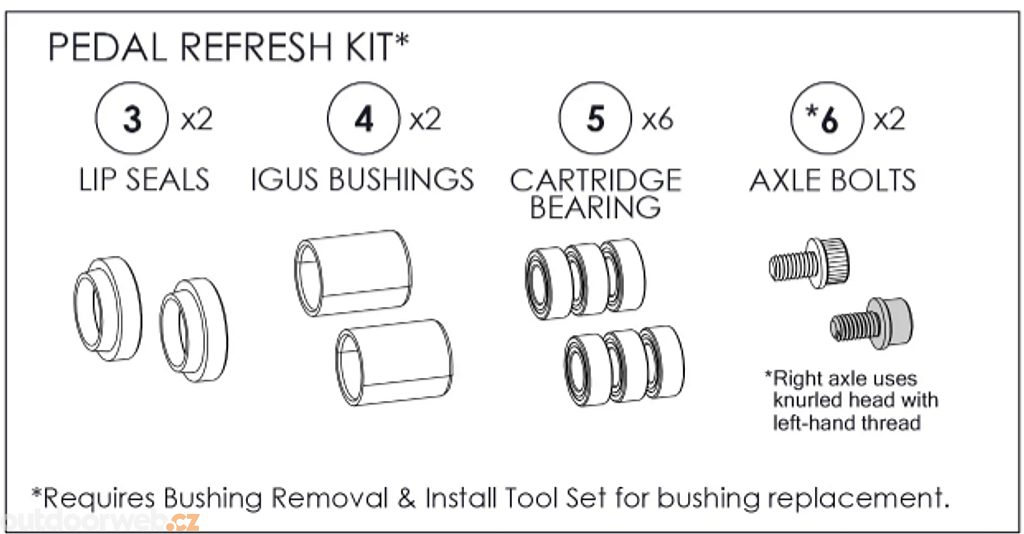 PEDAL REFRESH KIT*

3 x2
LIP SEALS

4 x2
IGUS BUSHINGS

5 x6
CARTRIDGE BEARING

*6 x2
AXLE BOLTS

*Right axle uses knurled head with left-hand thread

*Requires Bushing Removal & Install Tool Set for bushing replacement.

outdoorweb.cz