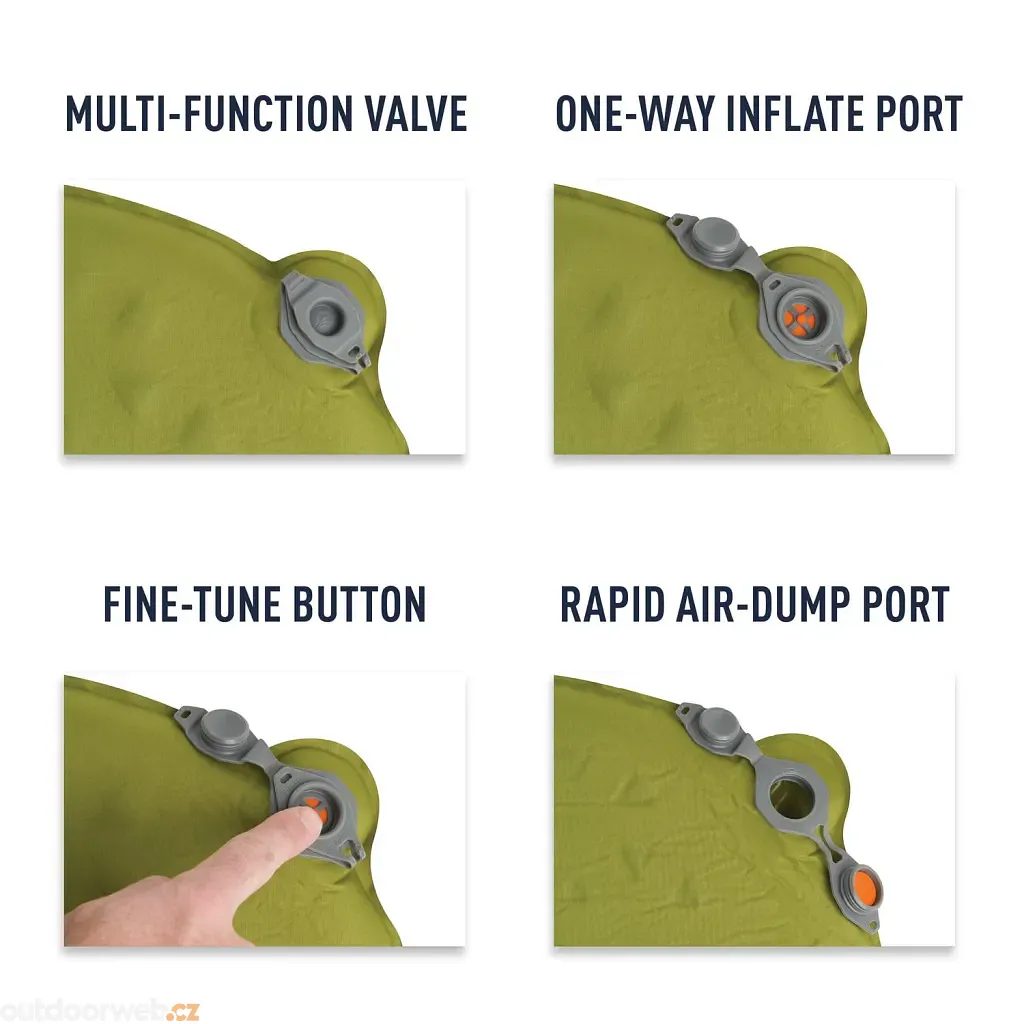 MULTI-FUNCTION VALVE

ONE-WAY INFLATE PORT

FINE-TUNE BUTTON

RAPID AIR-DUMP PORT

outdoorweb.cz