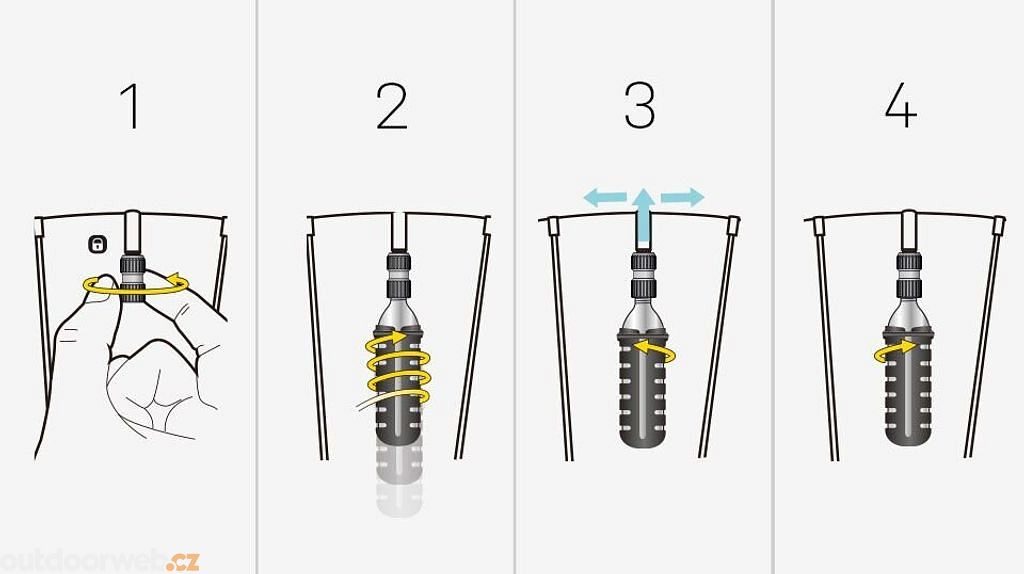 1

2

3

4

outdoorweb.cz