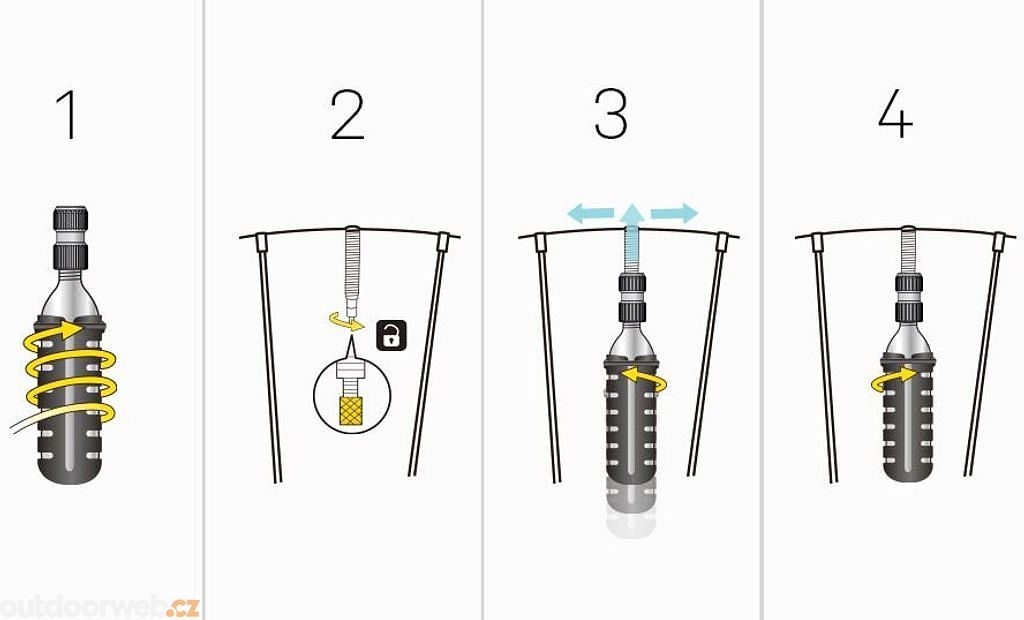 1

2

3

4

outdoorweb.cz