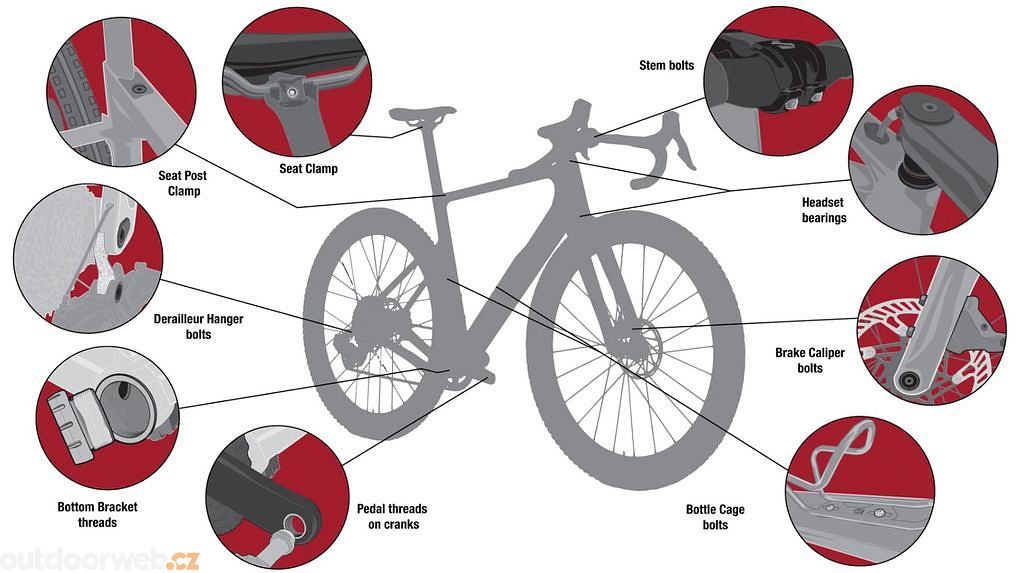 Seat Post Clamp

Seat Clamp

Stem bolts

Headset bearings

Derailleur Hanger bolts

Brake Caliper bolts

Bottom Bracket threads

Pedal threads on cranks

Bottle Cage bolts

outdoorweb.cz