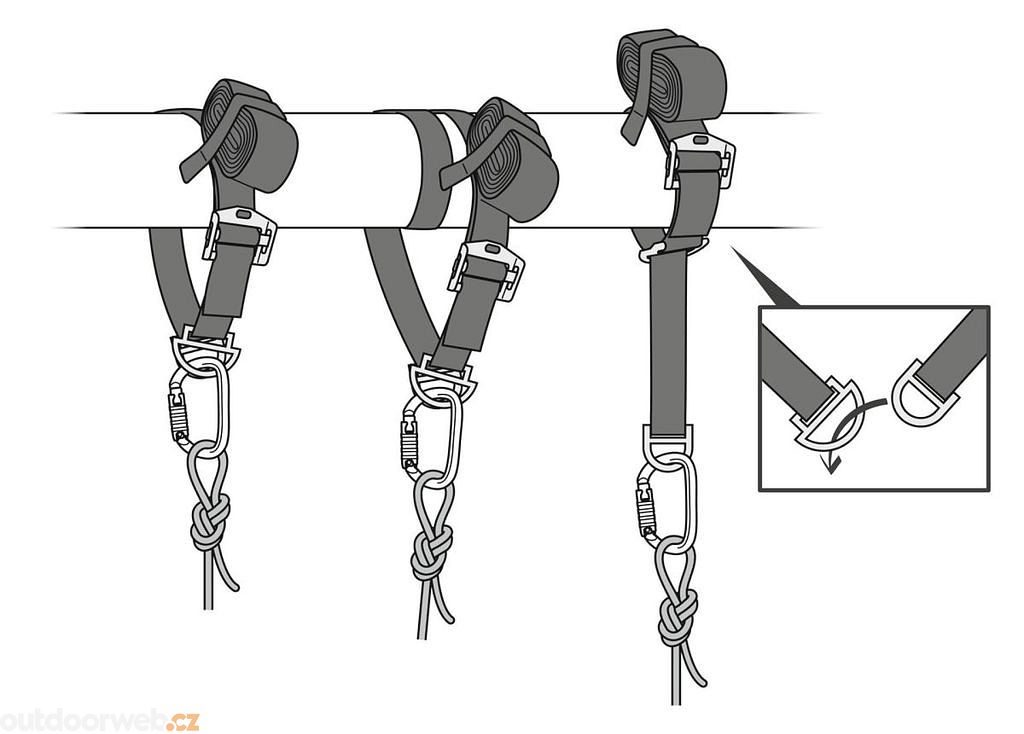 outdoorweb.cz