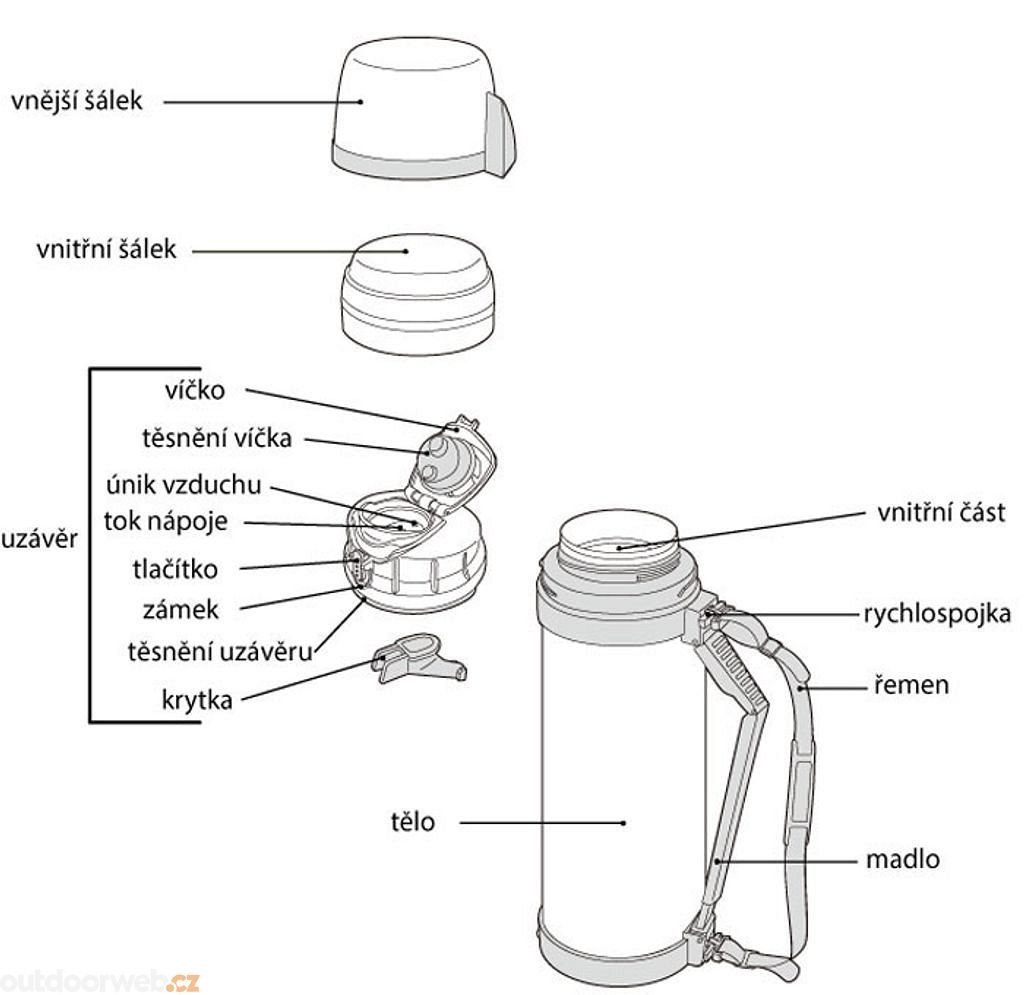 vnější šálek

vnitřní šálek

uzávěr

víčko

těsnění víčka

únik vzduchu

tok nápoje

tlačítko

zámek

těsnění uzávěru

krytka

vnitřní část

rychlospojka

řemen

tělo

madlo

outdoorweb.cz