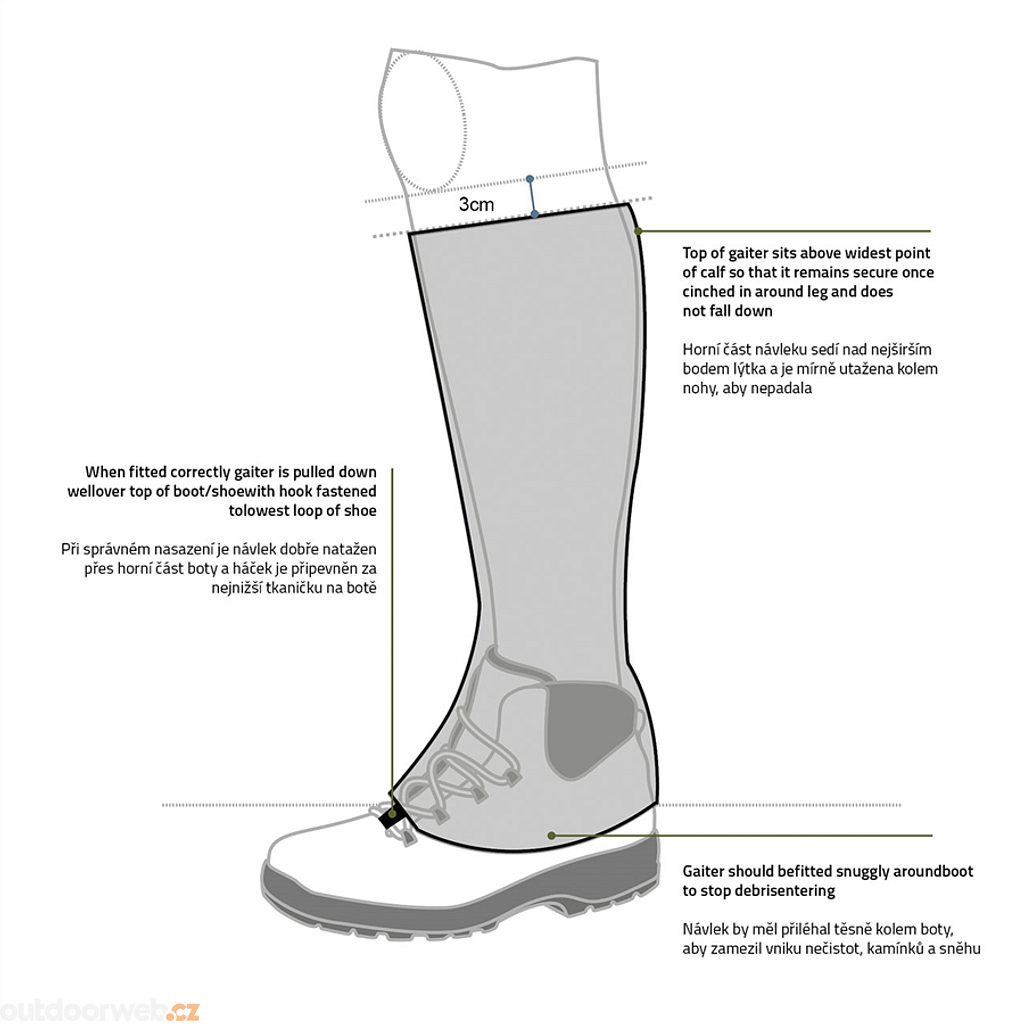 3cm

Top of gaiter sits above widest point of calf so that it remains secure once cinched in around leg and does not fall down

Horní část návleku sedí nad nejširším bodem lýtka a je mírně utažena kolem nohy, aby nepadala

When fitted correctly gaiter is pulled down wellover top of boot/shoewith hook fastened tolowest loop of shoe

Při správném nasazení je návlek dobře natažen přes horní část boty a háček je připevněn za nejnižší tkaničku na botě

Gaiter should befitted snuggly aroundboot to stop debrisentering

Návlek by měl přiléhal těsně kolem boty, aby zamezil vniku nečistot, kamínků a sněhu

outdoorweb.cz