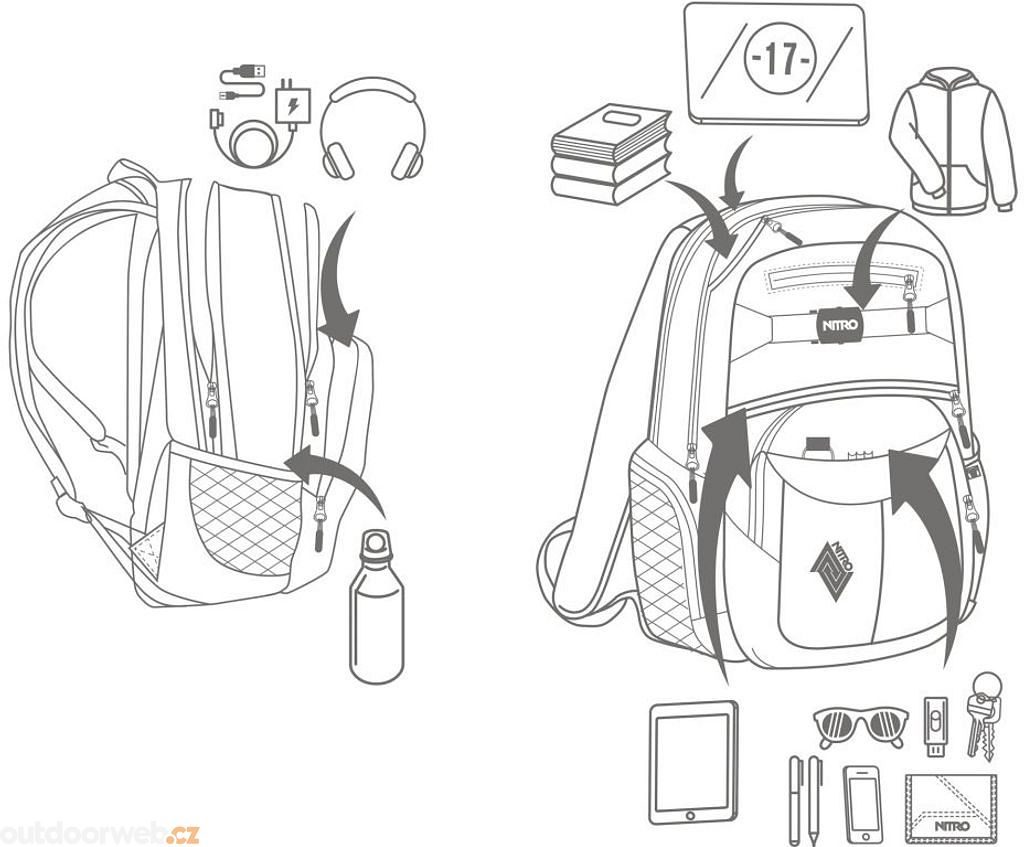 -17-

NITRO

NITRO

NITRO

outdoorweb.cz