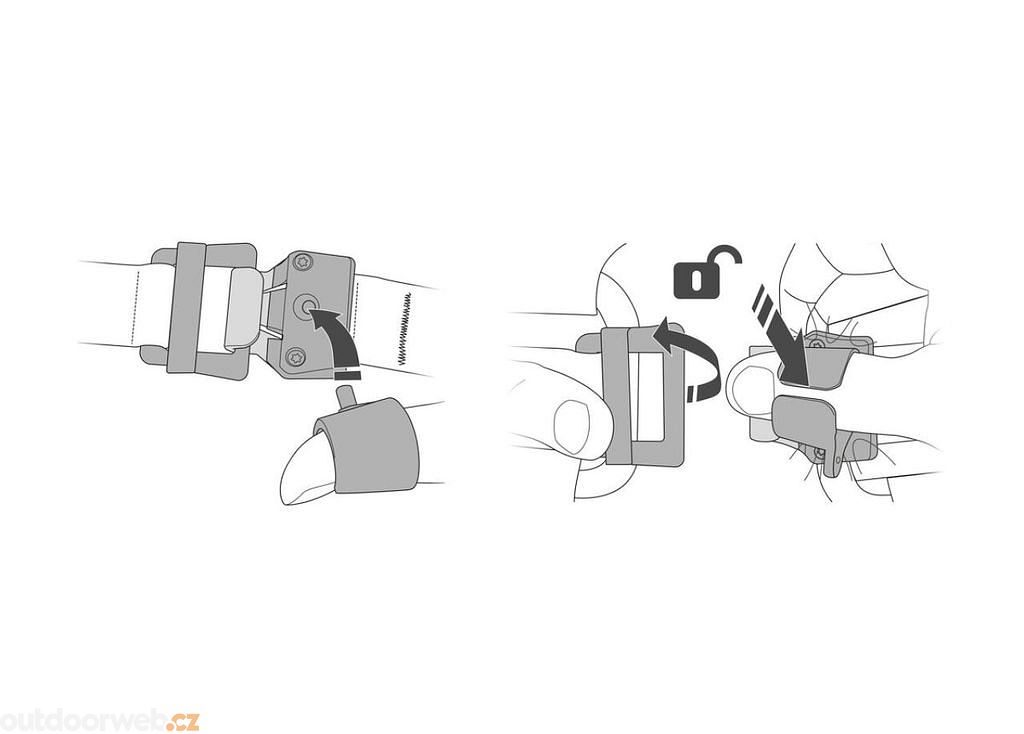 outdoorweb.cz