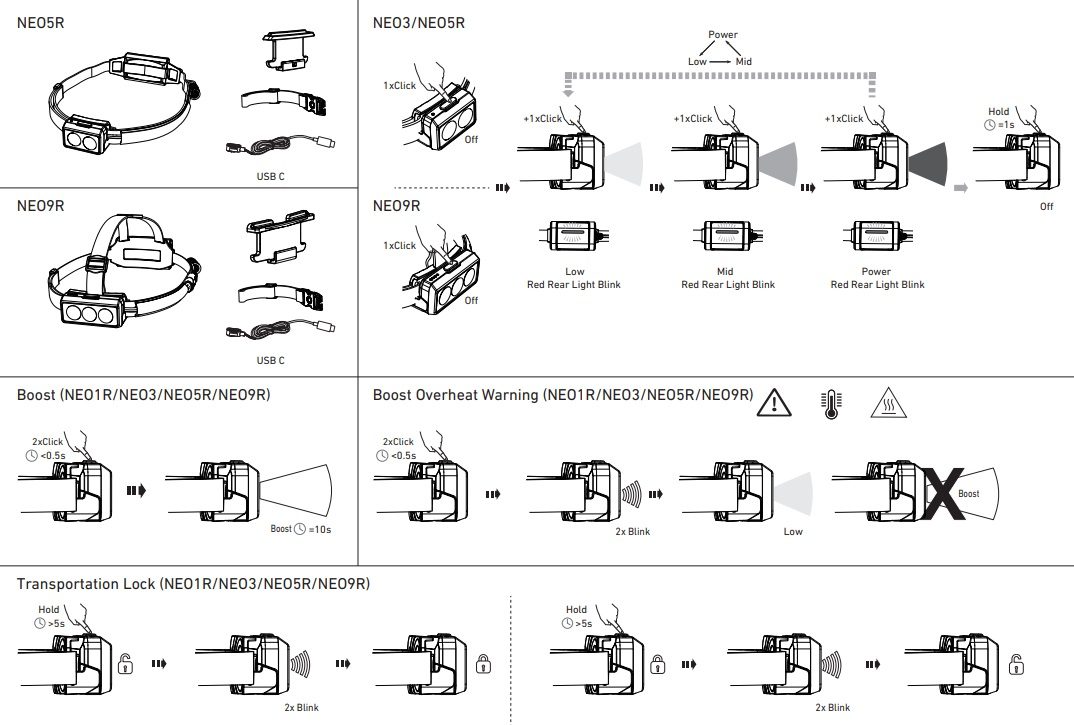 NEO5R

USB C

NEO9R

USB C

NEO3/NEO5R

Power
Low → Mid

1xClick
Off

+1xClick
+1xClick
+1xClick

Hold
=1s

Off

NEO9R

1xClick
Off

Low
Red Rear Light Blink

Mid
Red Rear Light Blink

Power
Red Rear Light Blink

Boost (NEO1R/NEO3/NEO5R/NEO9R)

2xClick
<0.5s

Boost =10s

Boost Overheat Warning (NEO1R/NEO3/NEO5R/NEO9R)

2xClick
<0.5s

2x Blink

Low

Boost

Transportation Lock (NEO1R/NEO3/NEO5R/NEO9R)

Hold
>5s

2x Blink

Hold
>5s

2x Blink