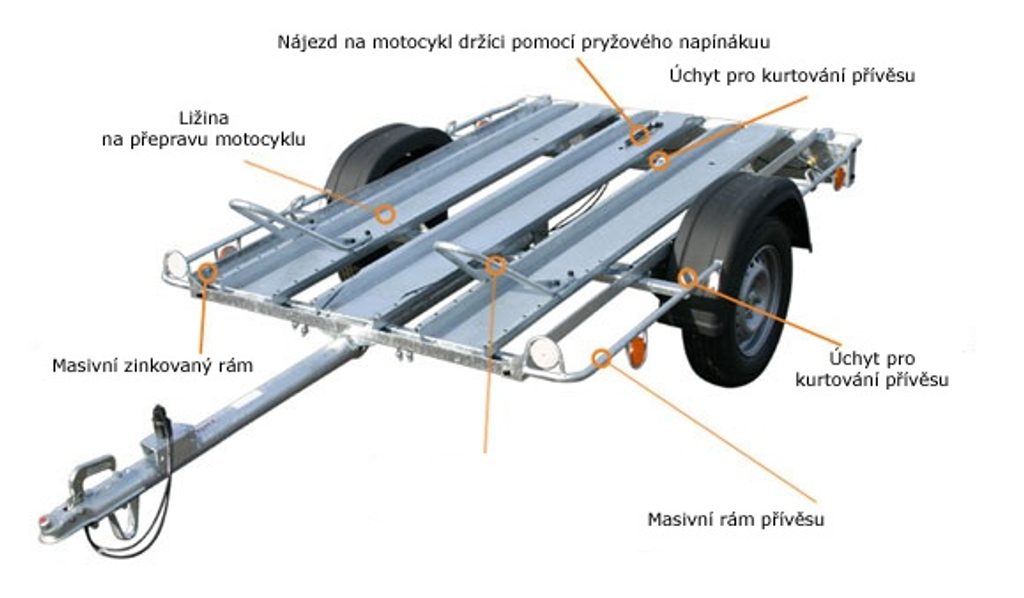 Nájezd na motocykl držíci pomocí pryžového napínákuu

Úchyt pro kurtování přívěsu

Ližina
na přepravu motocyklu

Masivní zinkovaný rám

Úchyt pro
kurtování přívěsu

Masivní rám přívěsu