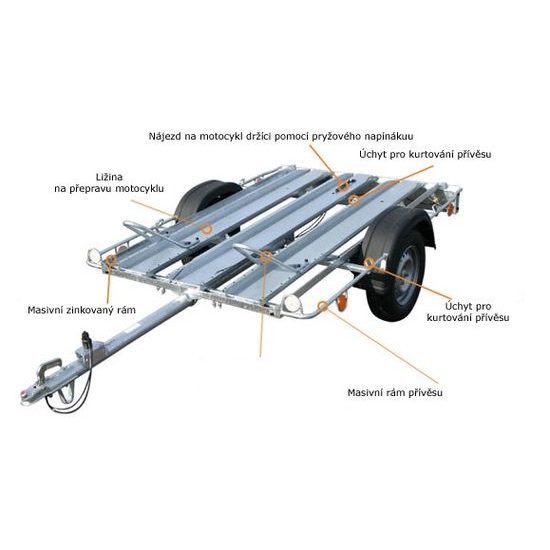 Nájezd na motocykl držíci pomocí pryžového napínákuu

Úchyt pro kurtování přívěsu

Ližina
na přepravu motocyklu

Masivní zinkovaný rám

Úchyt pro
kurtování přívěsu

Masivní rám přívěsu