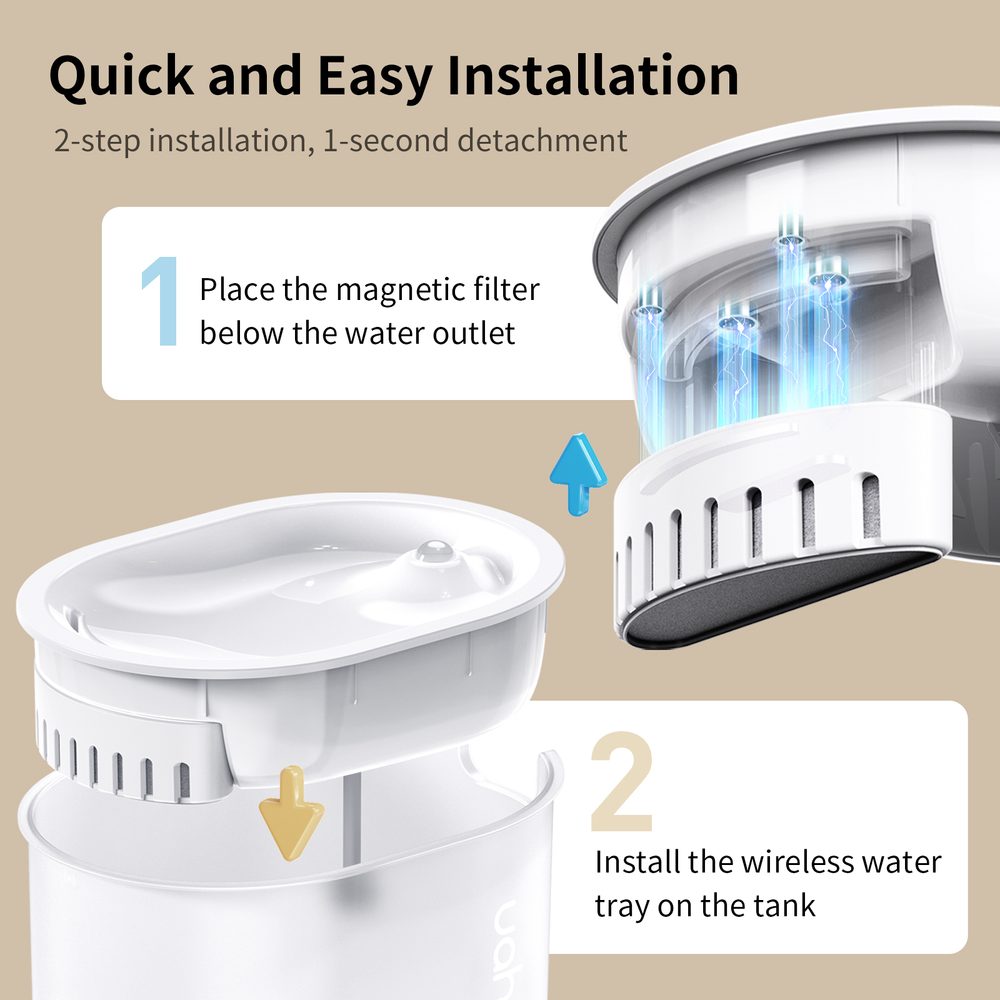 Quick and Easy Installation

2-step installation, 1-second detachment

1 Place the magnetic filter below the water outlet

2 Install the wireless water tray on the tank

uah