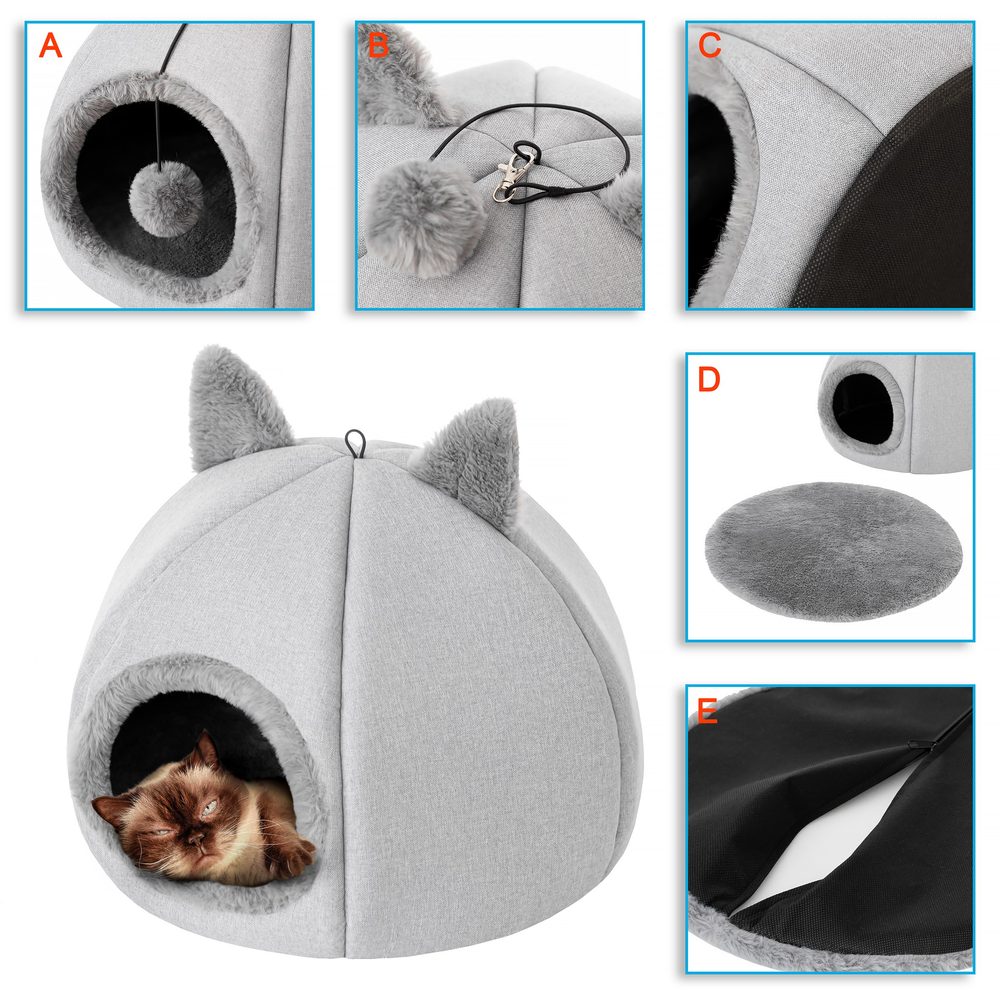 A

B

C

D

E