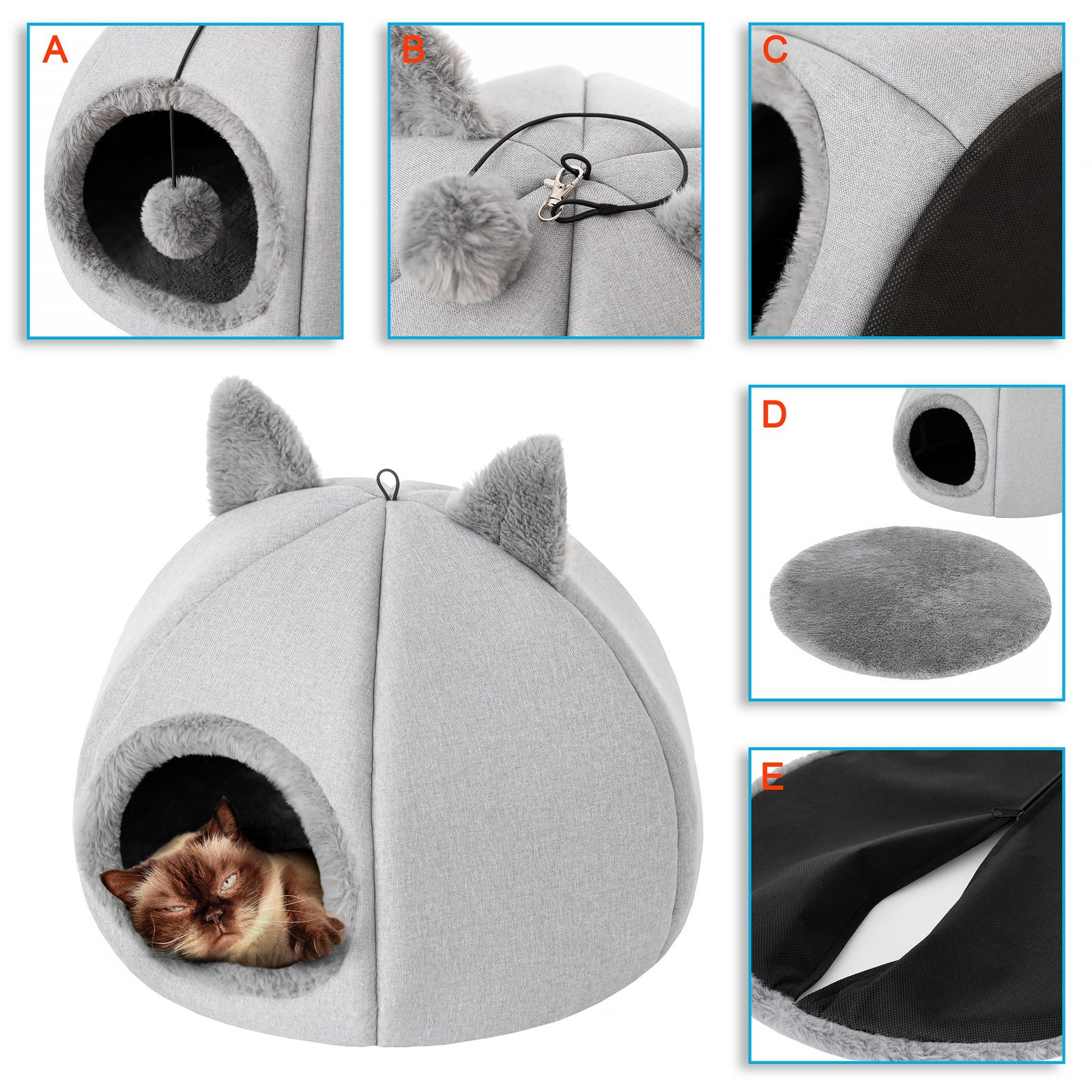 A

B

C

D

E