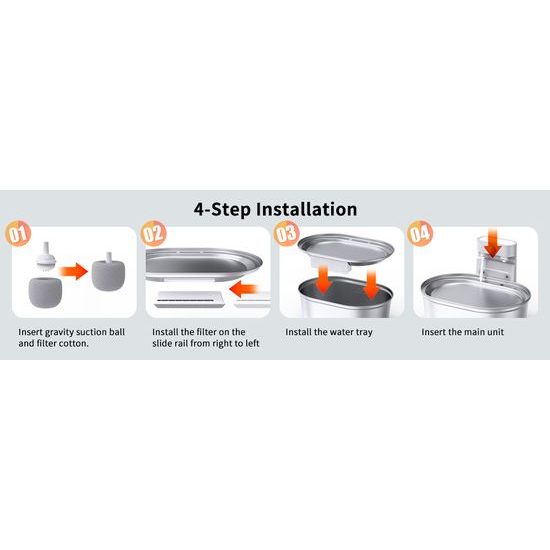 4-Step Installation

01

Insert gravity suction ball and filter cotton.

02

Install the filter on the slide rail from right to left

03

Install the water tray

04

Insert the main unit