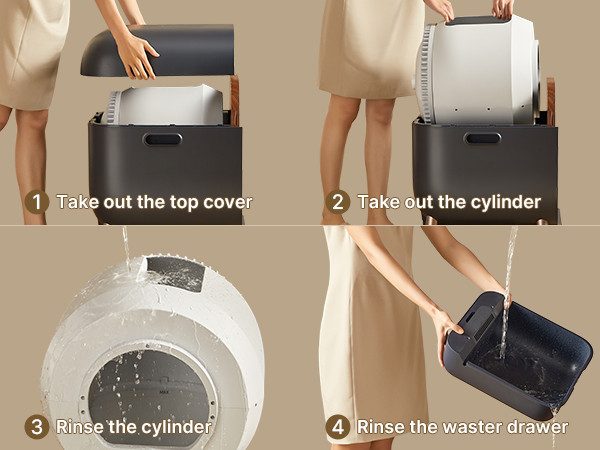 1 Take out the top cover

2 Take out the cylinder

MAX

3 Rinse the cylinder

4 Rinse the waster drawer