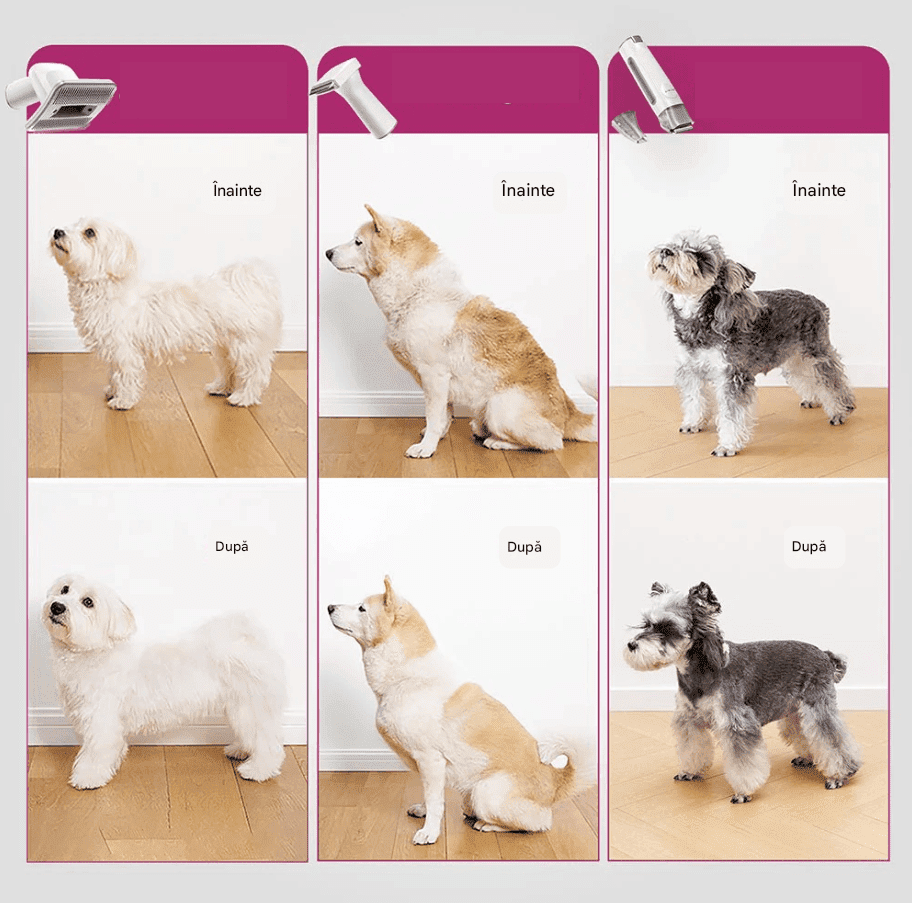 Înainte

După

Înainte

După

Înainte

După