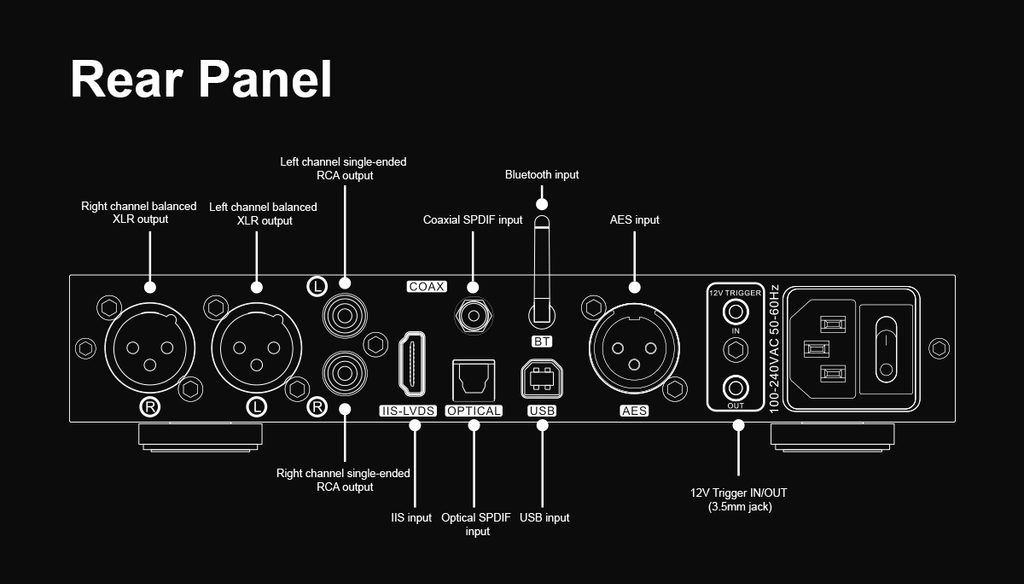 Rear Panel

Left channel single-ended RCA output

Bluetooth input

Right channel balanced XLR output

Left channel balanced XLR output

Coaxial SPDIF input

AES input

L

COAX

12V TRIGGER

IN

OUT

100-240VAC 50-60Hz

BT

R

L

R

IIS-LVDS

OPTICAL

USB

AES

Right channel single-ended RCA output

IIS input

Optical SPDIF input

USB input

12V Trigger IN/OUT (3.5mm jack)