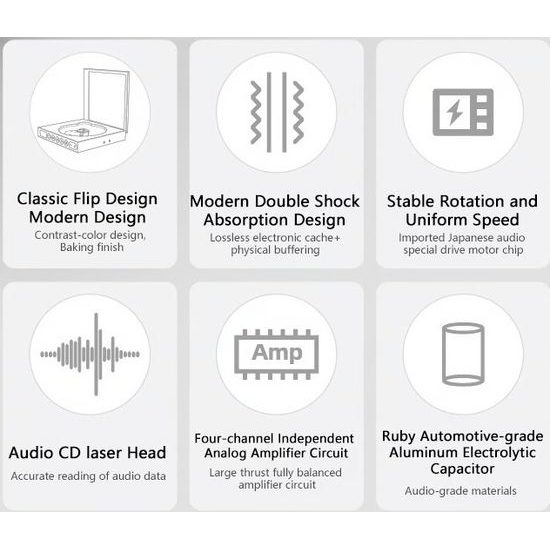 Classic Flip Design
Modern Design
Contrast-color design,
Baking finish

Modern Double Shock
Absorption Design
Lossless electronic cache+
physical buffering

Stable Rotation and
Uniform Speed
Imported Japanese audio
special drive motor chip

Audio CD laser Head
Accurate reading of audio data

Amp

Four-channel Independent
Analog Amplifier Circuit
Large thrust fully balanced
amplifier circuit

Ruby Automotive-grade
Aluminum Electrolytic
Capacitor
Audio-grade materials