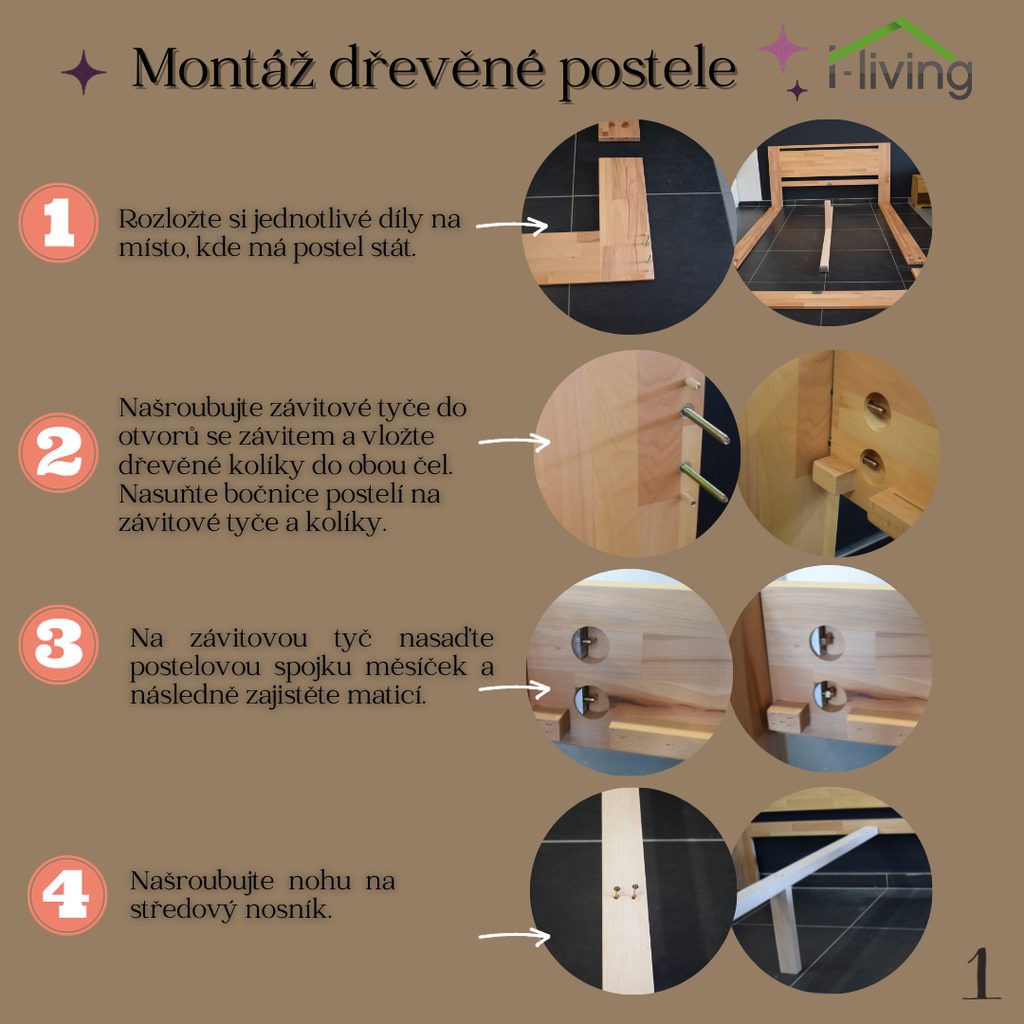 Montáž dřevěné postele

I-living

1

Rozložte si jednotlivé díly na místo, kde má postel stát.

2

Našroubujte závitové tyče do otvorů se závitem a vložte dřevěné kolíky do obou čel. Nasuňte bočnice postelí na závitové tyče a kolíky.

3

Na závitovou tyč nasaďte postelovou spojku měsíček a následně zajistěte maticí.

4

Našroubujte nohu na středový nosník.

1