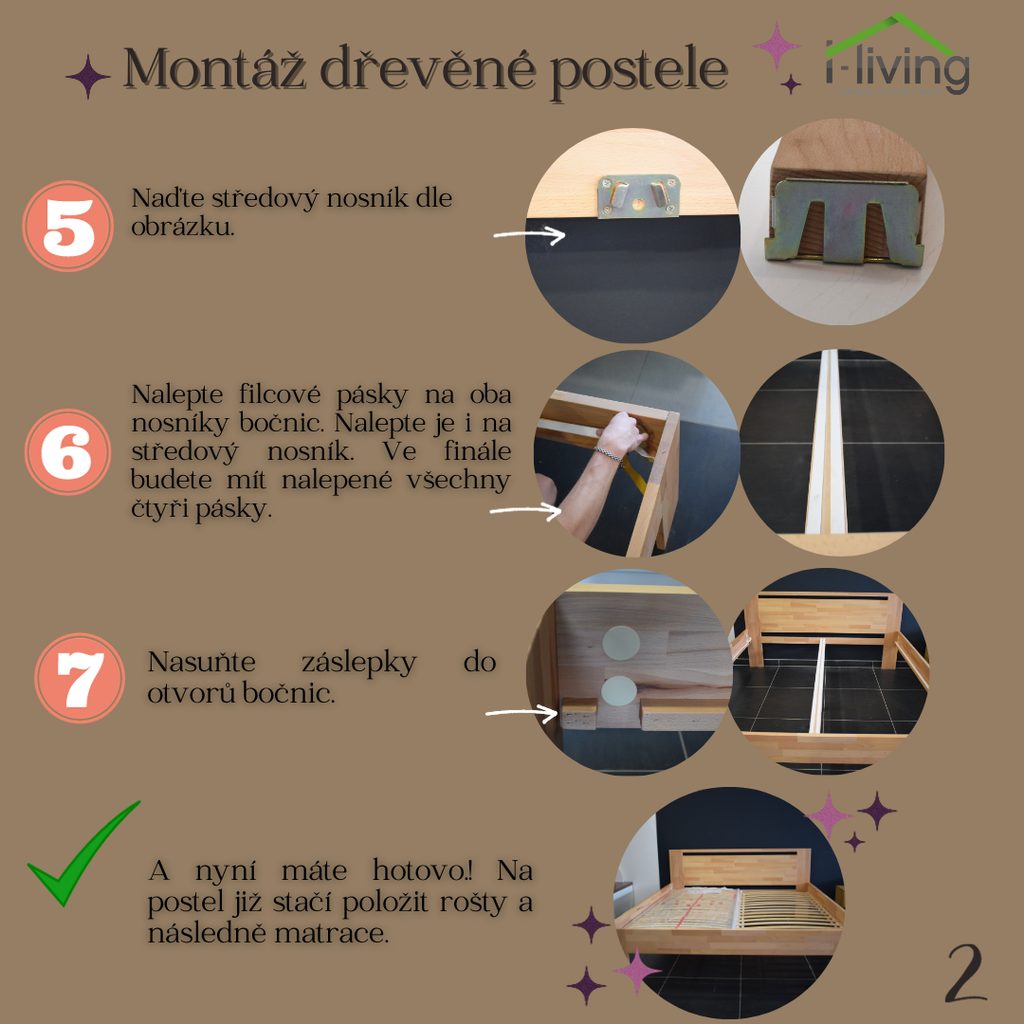 Montáž dřevěné postele

i-living

5

Naďte středový nosník dle obrázku.

6

Nalepte filcové pásky na oba nosníky bočnic. Nalepte je i na středový nosník. Ve finále budete mít nalepené všechny čtyři pásky.

7

Nasuňte záslepky do otvorů bočnic.

A nyní máte hotovo! Na postel již stačí položit rošty a následně matrace.

2