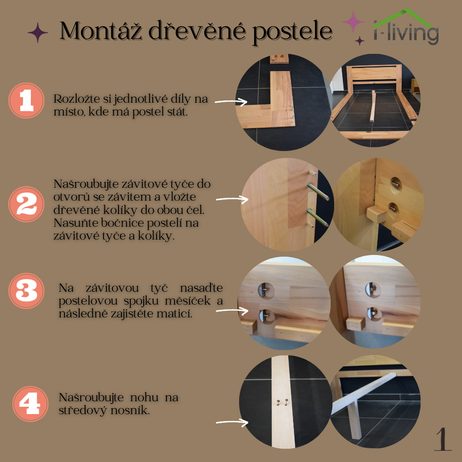 Montáž dřevěné postele

i-living

1

Rozložte si jednotlivé díly na místo, kde má postel stát.

2

Našroubujte závitové tyče do otvorů se závitem a vložte dřevěné kolíky do obou čel. Nasuňte bočnice postelí na závitové tyče a kolíky.

3

Na závitovou tyč nasaďte postelovou spojku měsíček a následně zajistěte maticí.

4

Našroubujte nohu na středový nosník.

1