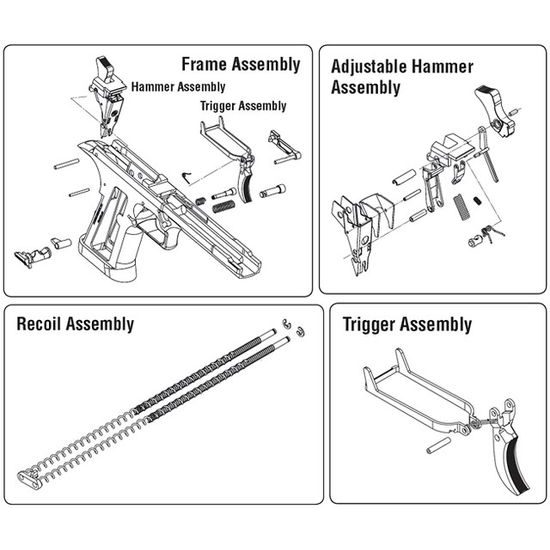 Frame Assembly

Hammer Assembly

Trigger Assembly

Adjustable Hammer Assembly

Recoil Assembly

Trigger Assembly