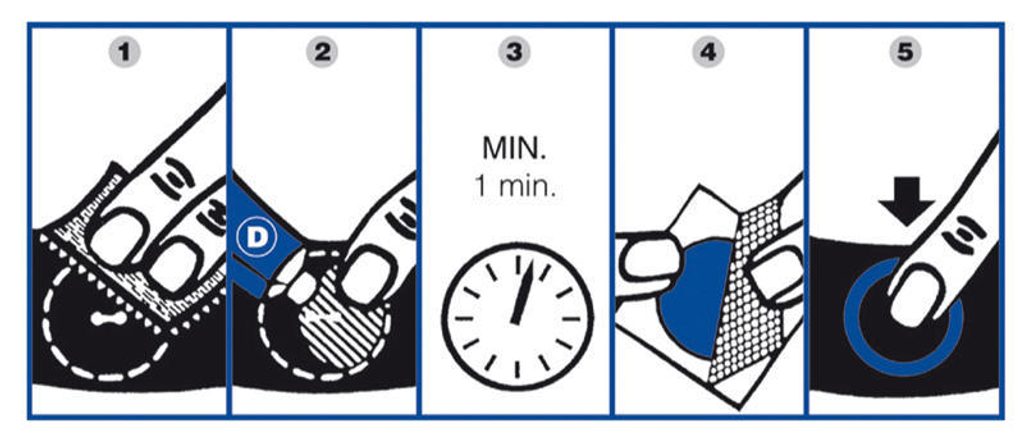 1

2

D

3

MIN.
1 min.

4

5