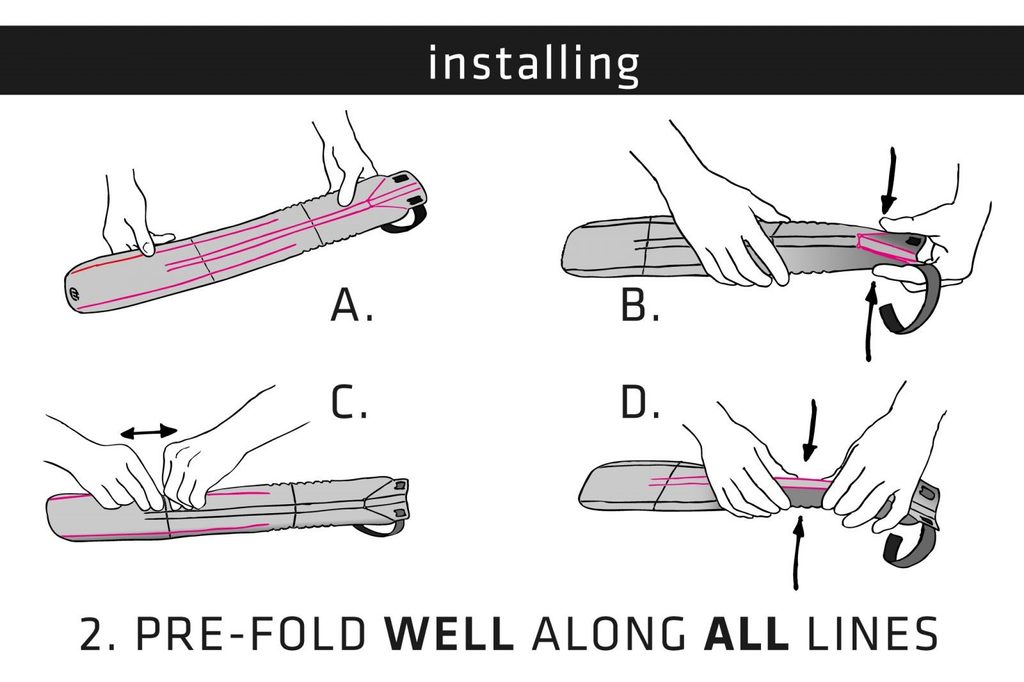 installing

A.

B.

C.

D.

2. PRE-FOLD WELL ALONG ALL LINES