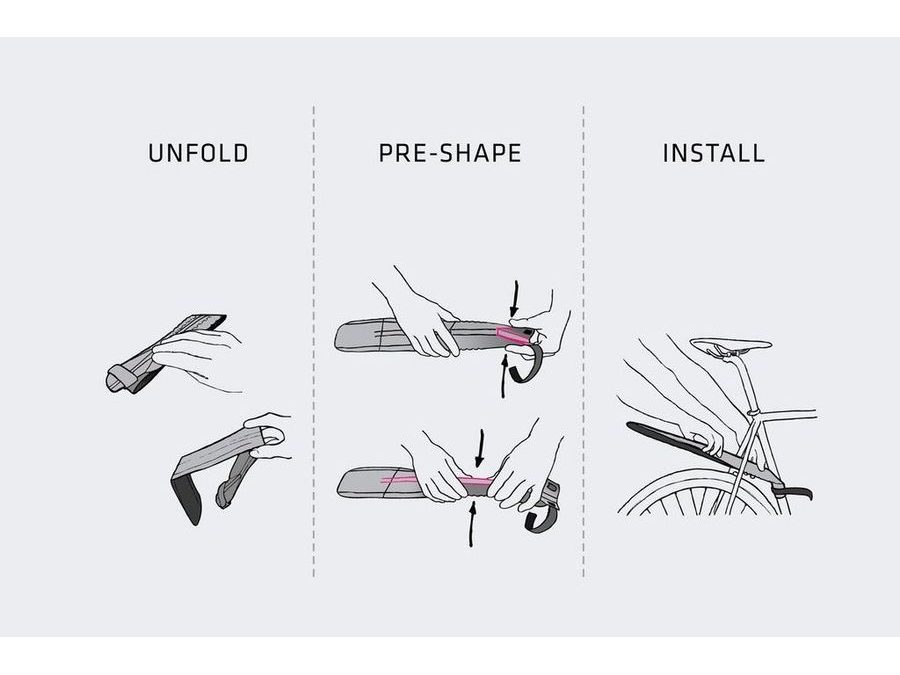 UNFOLD

PRE-SHAPE

INSTALL