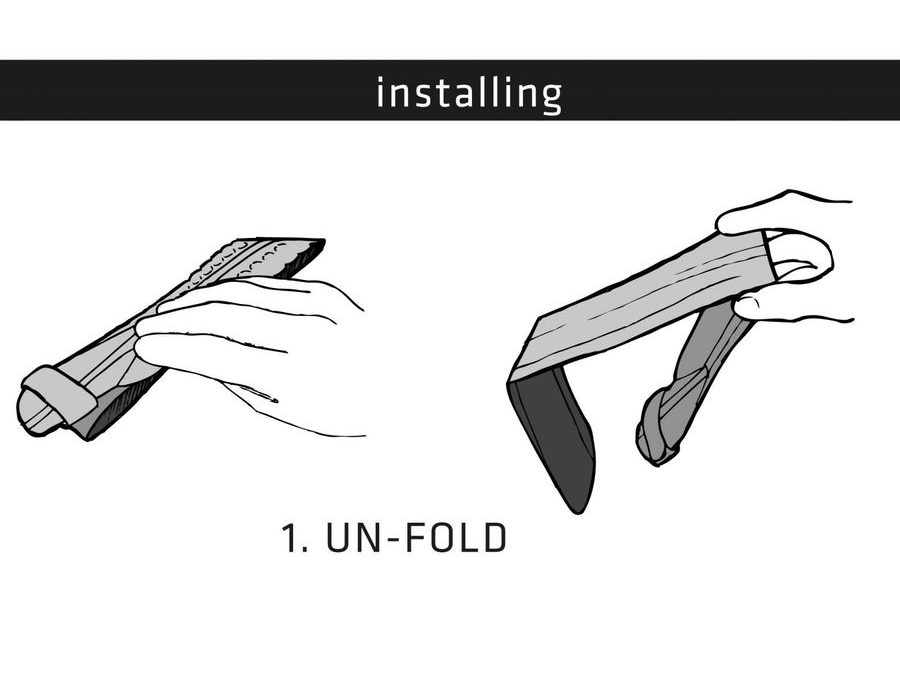 installing

1. UN-FOLD