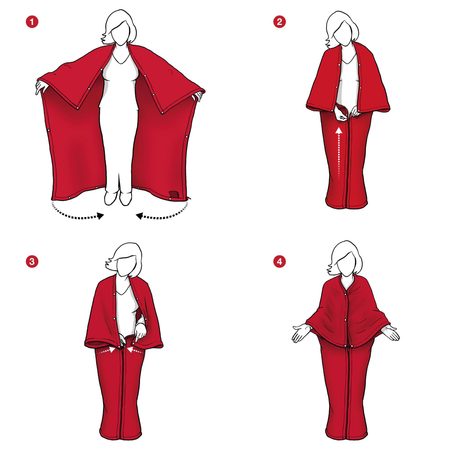 1

2

3

4