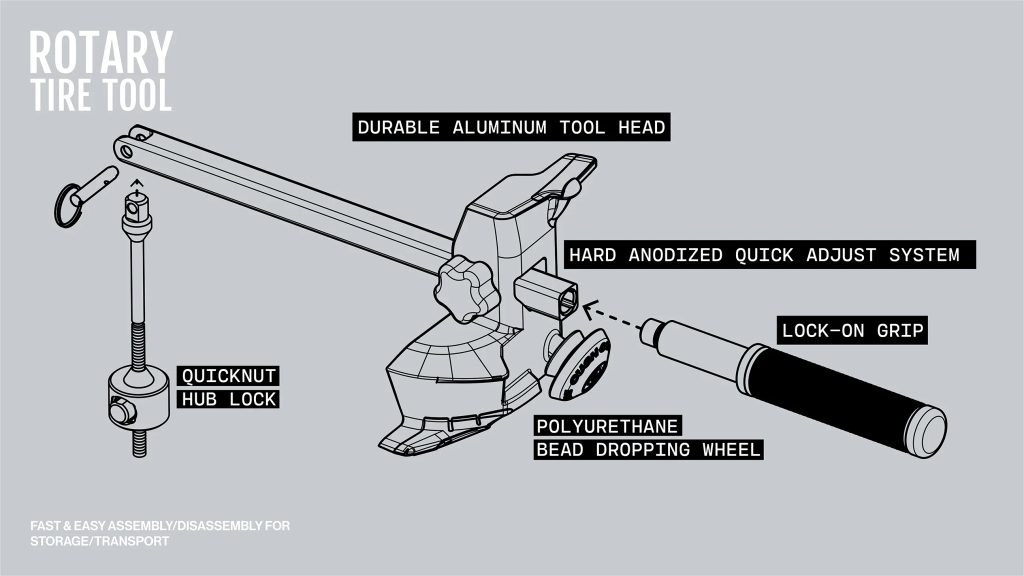 ROTARY
TIRE TOOL

DURABLE ALUMINUM TOOL HEAD

HARD ANODIZED QUICK ADJUST SYSTEM

LOCK-ON GRIP

QUICKNUT
HUB LOCK

POLYURETHANE
BEAD DROPPING WHEEL

FAST & EASY ASSEMBLY/DISASSEMBLY FOR STORAGE/TRANSPORT