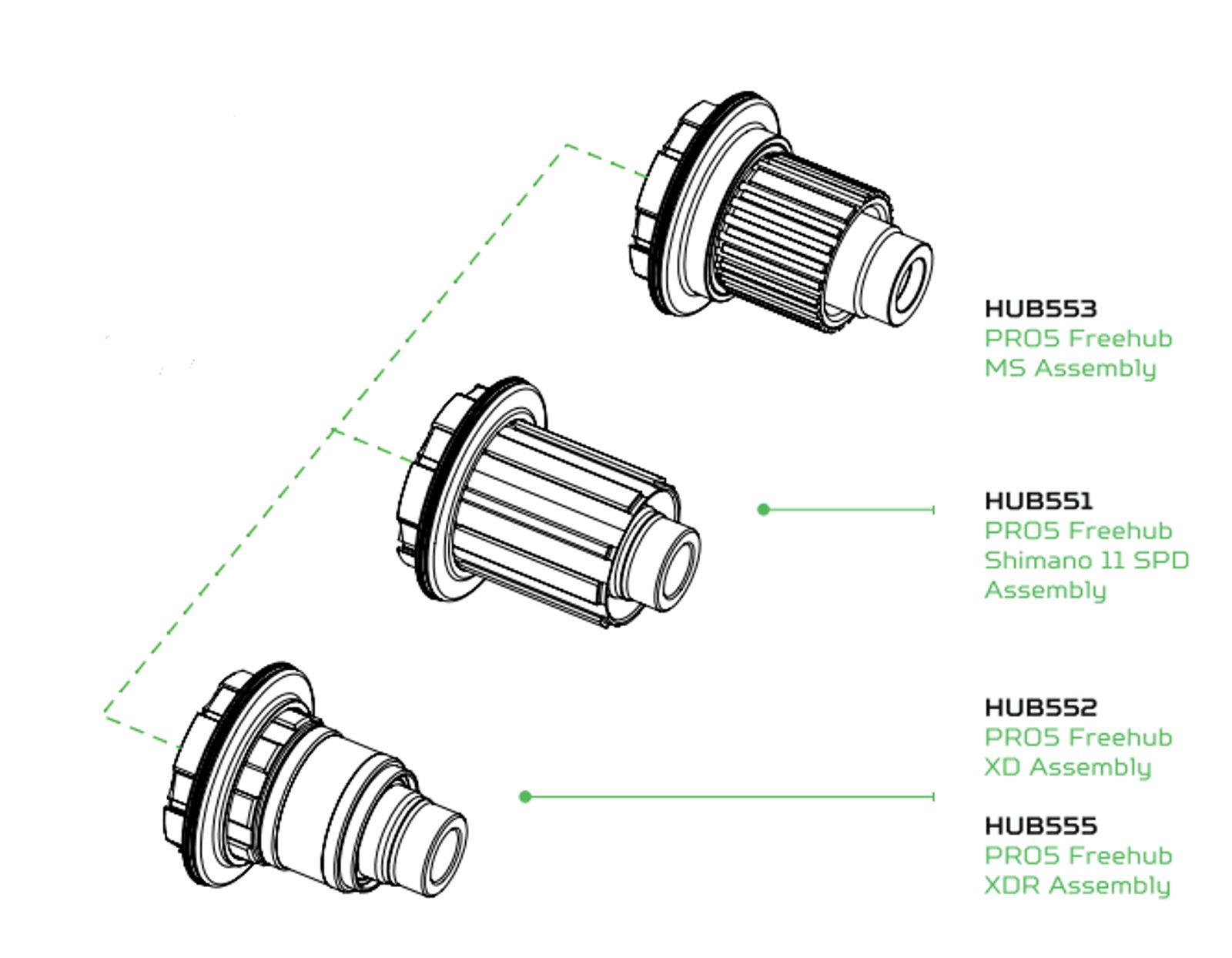 HUB553
PRO5 Freehub
MS Assembly

HUB551
PRO5 Freehub
Shimano 11 SPD
Assembly

HUB552
PRO5 Freehub
XD Assembly

HUB555
PRO5 Freehub
XDR Assembly