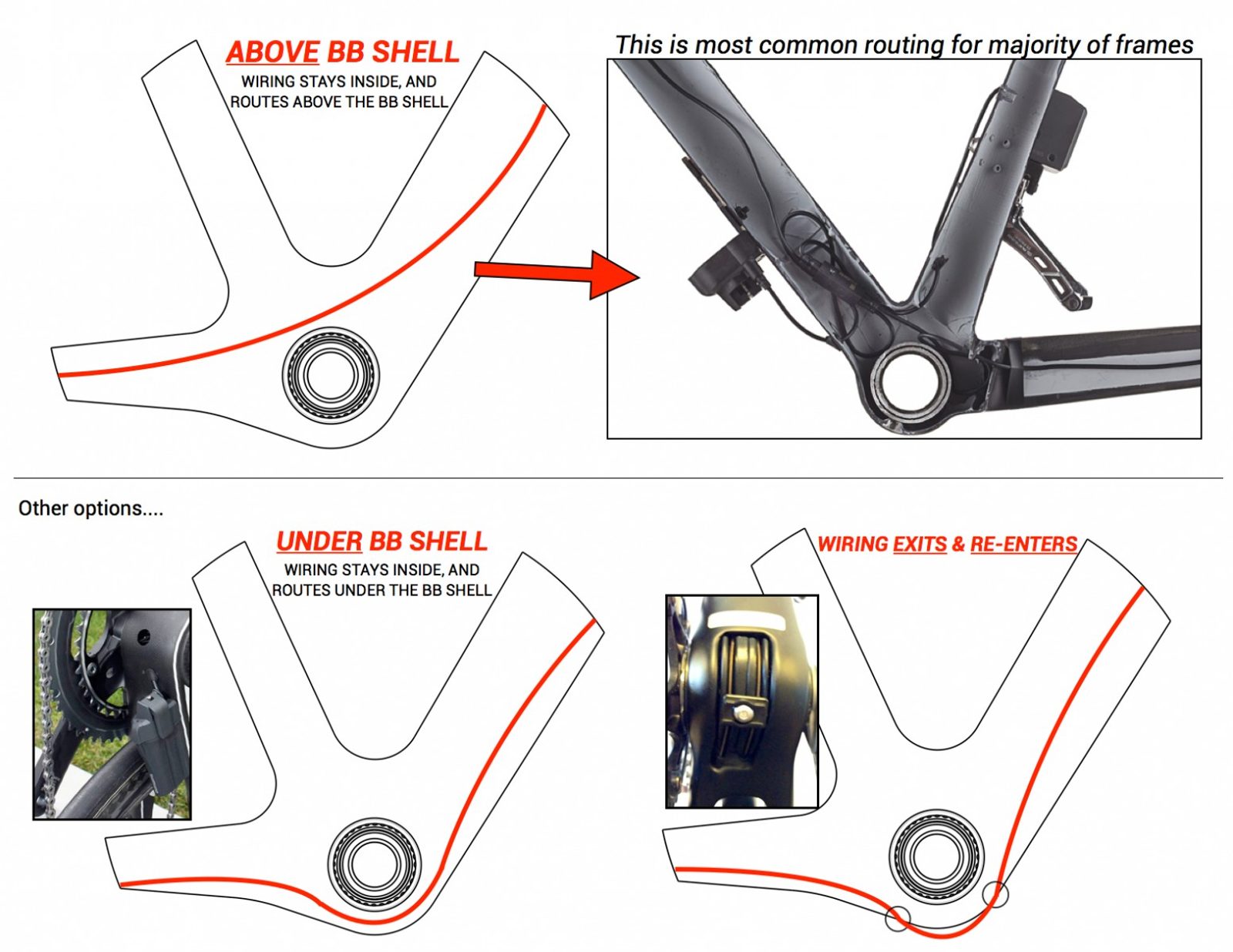 ABOVE BB SHELL
WIRING STAYS INSIDE, AND ROUTES ABOVE THE BB SHELL

This is most common routing for majority of frames

Other options....

UNDER BB SHELL
WIRING STAYS INSIDE, AND ROUTES UNDER THE BB SHELL

WIRING EXITS & RE-ENTERS