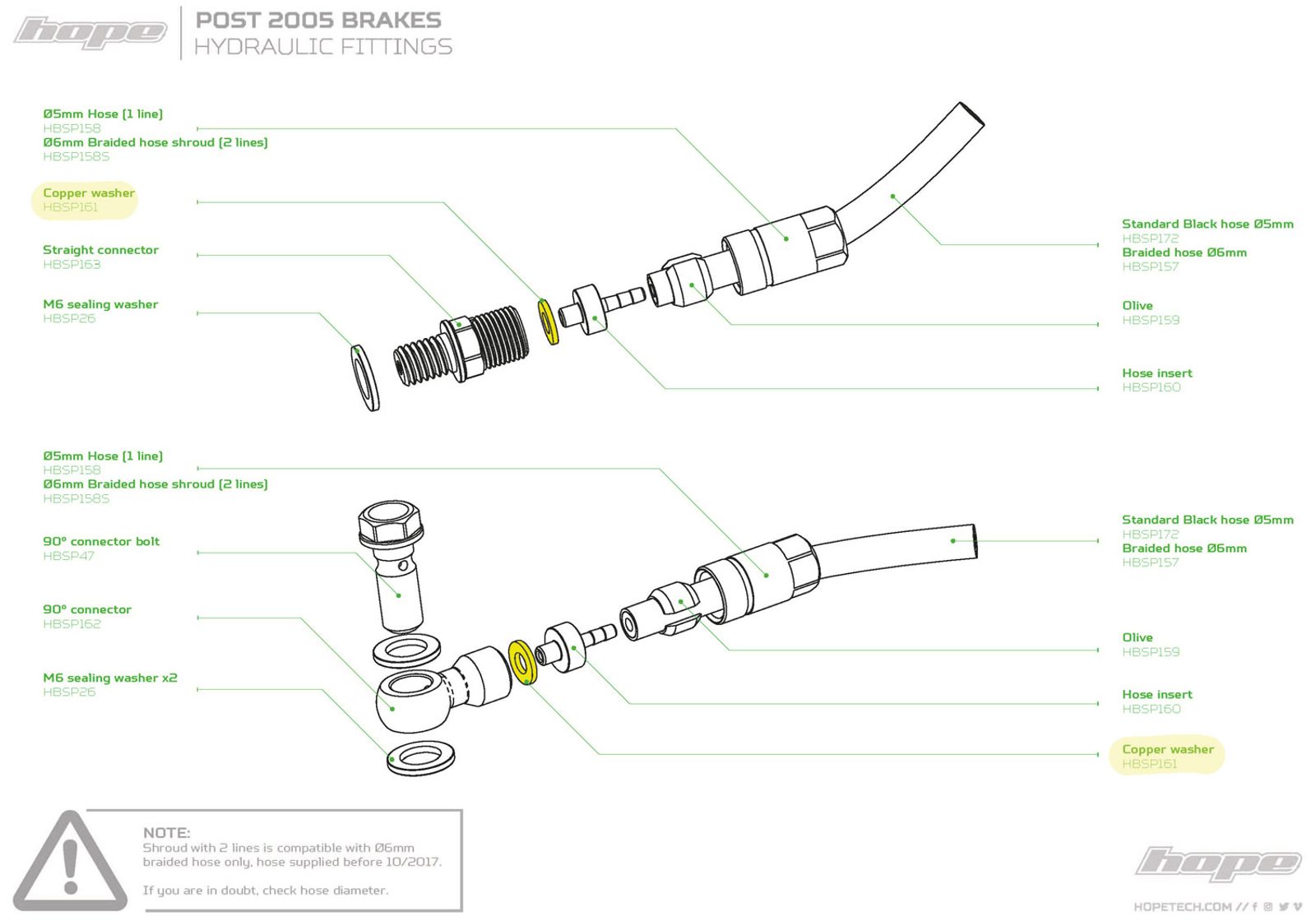 hope

POST 2005 BRAKES
HYDRAULIC FITTINGS

Ø5mm Hose (1 line)
HBSP158
Ø6mm Braided hose shroud (2 lines)
HBSP158S

Copper washer
HBSP161

Straight connector
HBSP163

M6 sealing washer
HBSP26

Standard Black hose Ø5mm
HBSP172
Braided hose Ø6mm
HBSP157

Olive
HBSP159

Hose insert
HBSP160

Ø5mm Hose (1 line)
HBSP158
Ø6mm Braided hose shroud (2 lines)
HBSP158S

90° connector bolt
HBSP47

90° connector
HBSP162

M6 sealing washer x2
HBSP26

Standard Black hose Ø5mm
HBSP172
Braided hose Ø6mm
HBSP157

Olive
HBSP159

Hose insert
HBSP160

Copper washer
HBSP161

NOTE:
Shroud with 2 lines is compatible with Ø6mm braided hose only, hose supplied before 10/2017.

If you are in doubt, check hose diameter.

hope

HOPETECH.COM //