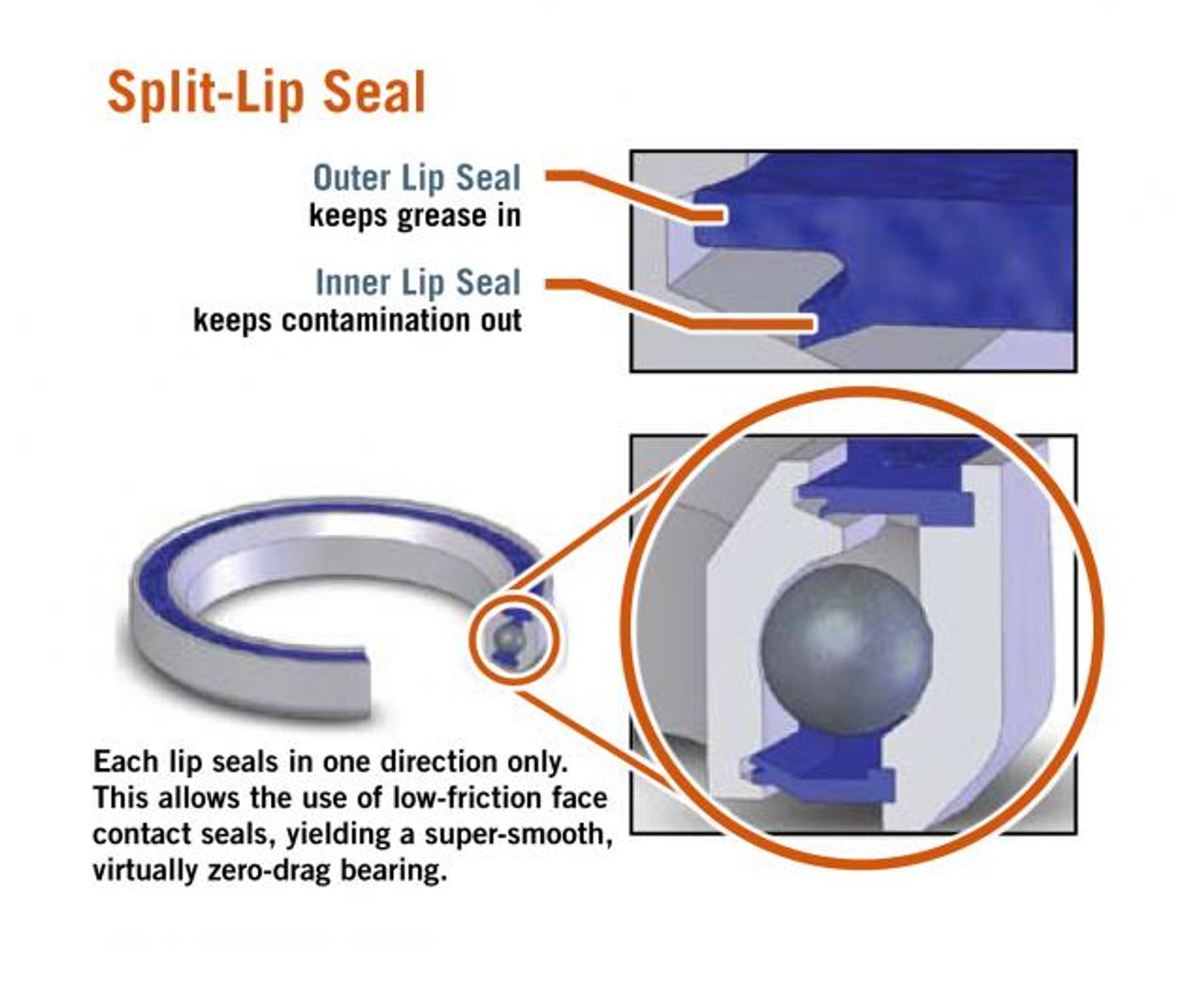 Split-Lip Seal

Outer Lip Seal
keeps grease in

Inner Lip Seal
keeps contamination out

Each lip seals in one direction only. This allows the use of low-friction face contact seals, yielding a super-smooth, virtually zero-drag bearing.