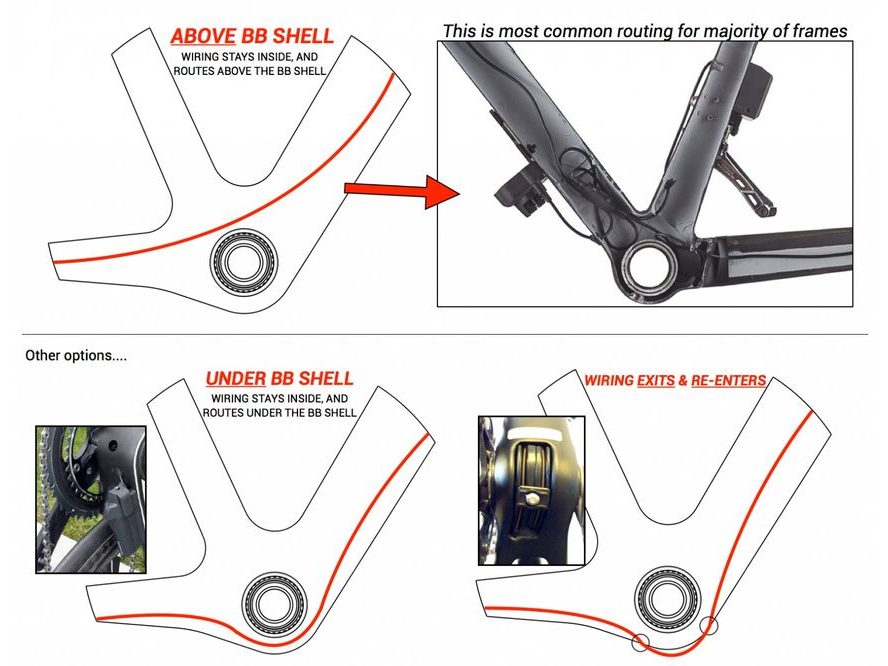 ABOVE BB SHELL
WIRING STAYS INSIDE, AND ROUTES ABOVE THE BB SHELL

This is most common routing for majority of frames

Other options....

UNDER BB SHELL
WIRING STAYS INSIDE, AND ROUTES UNDER THE BB SHELL

WIRING EXITS & RE-ENTERS