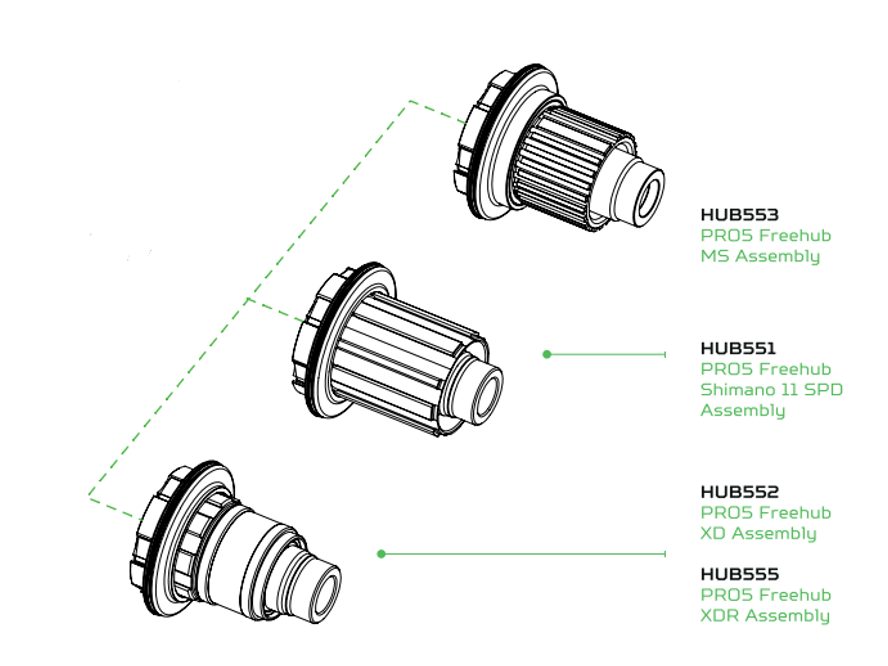 HUB553
PRO5 Freehub
MS Assembly

HUB551
PRO5 Freehub
Shimano 11 SPD
Assembly

HUB552
PRO5 Freehub
XD Assembly

HUB555
PRO5 Freehub
XDR Assembly